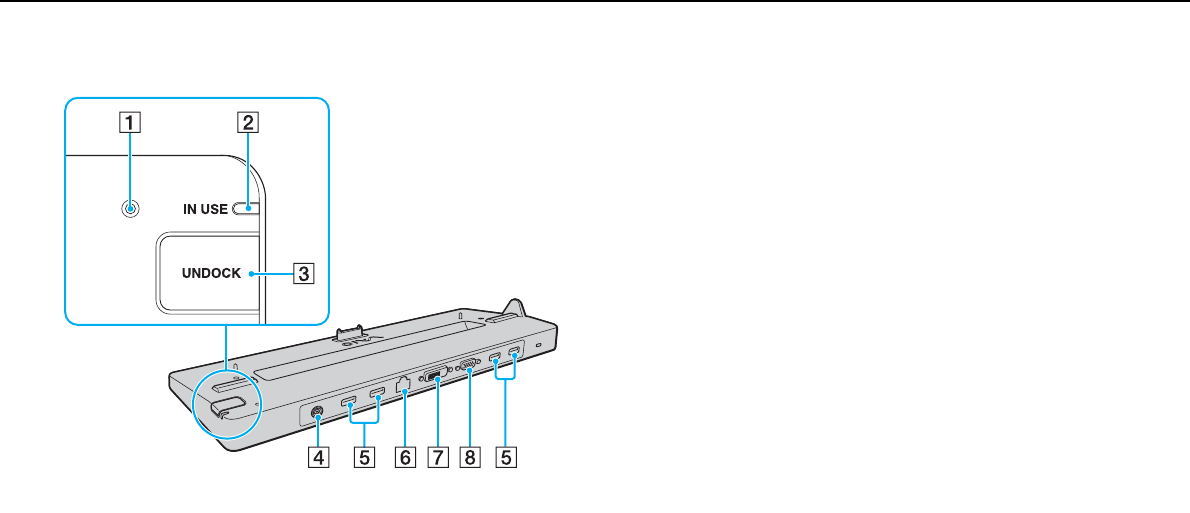 1

2

IN USE

UNDOCK

3

4

5

6

7

8

5