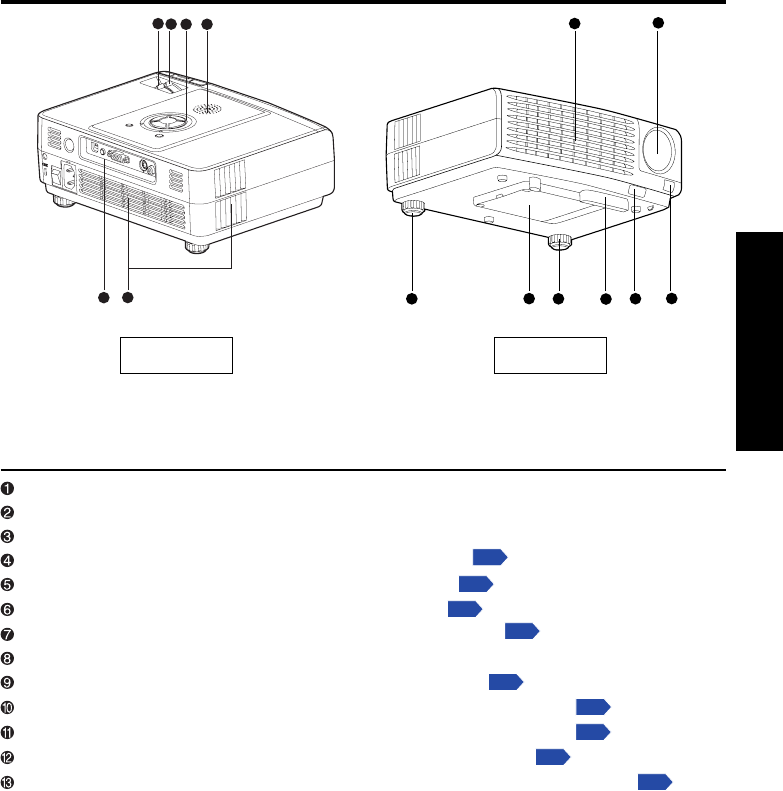 ❶
❷
❸
❹
❺
❻
❼
❽
❾
❿
⓫
⓬
⓭