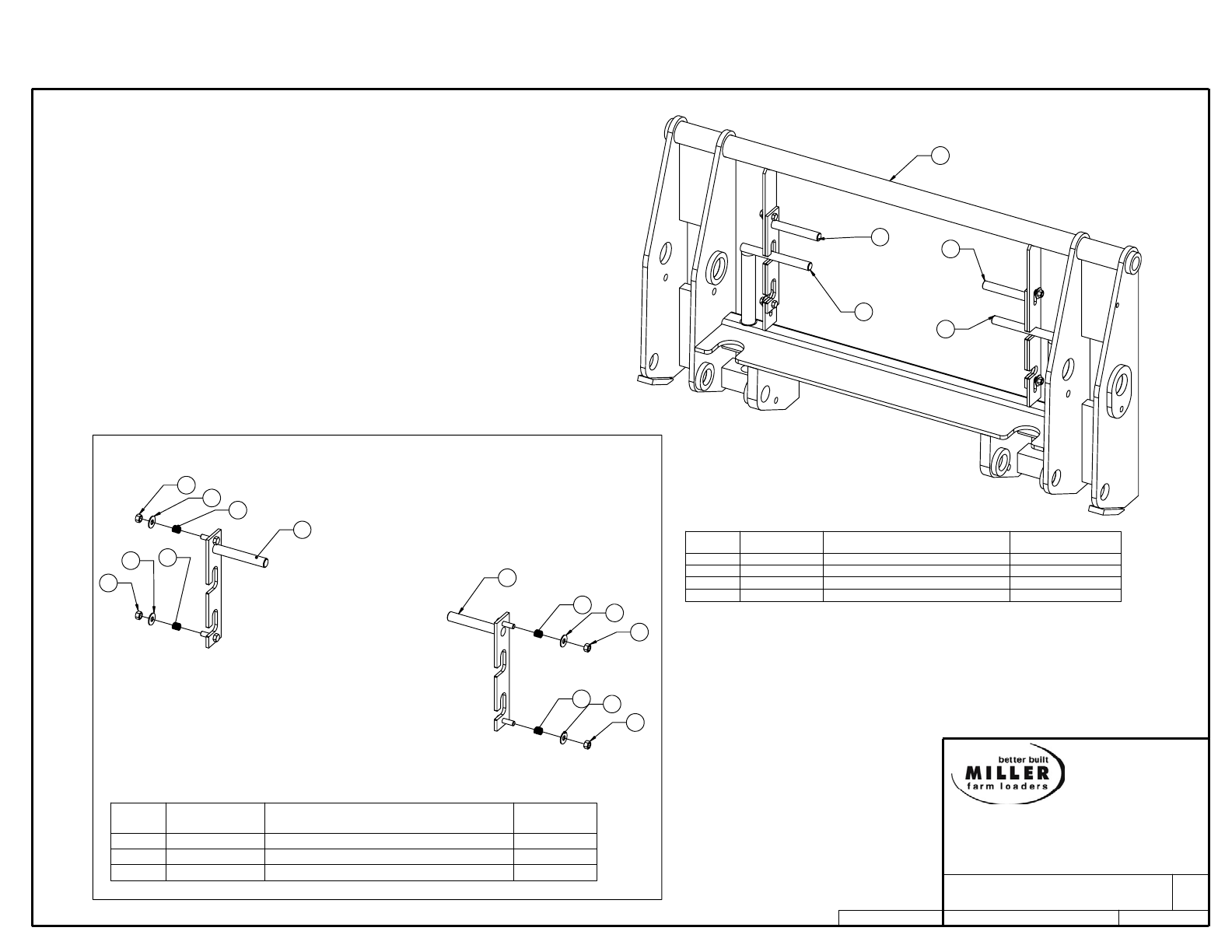 better built
MILLER
farm loaders