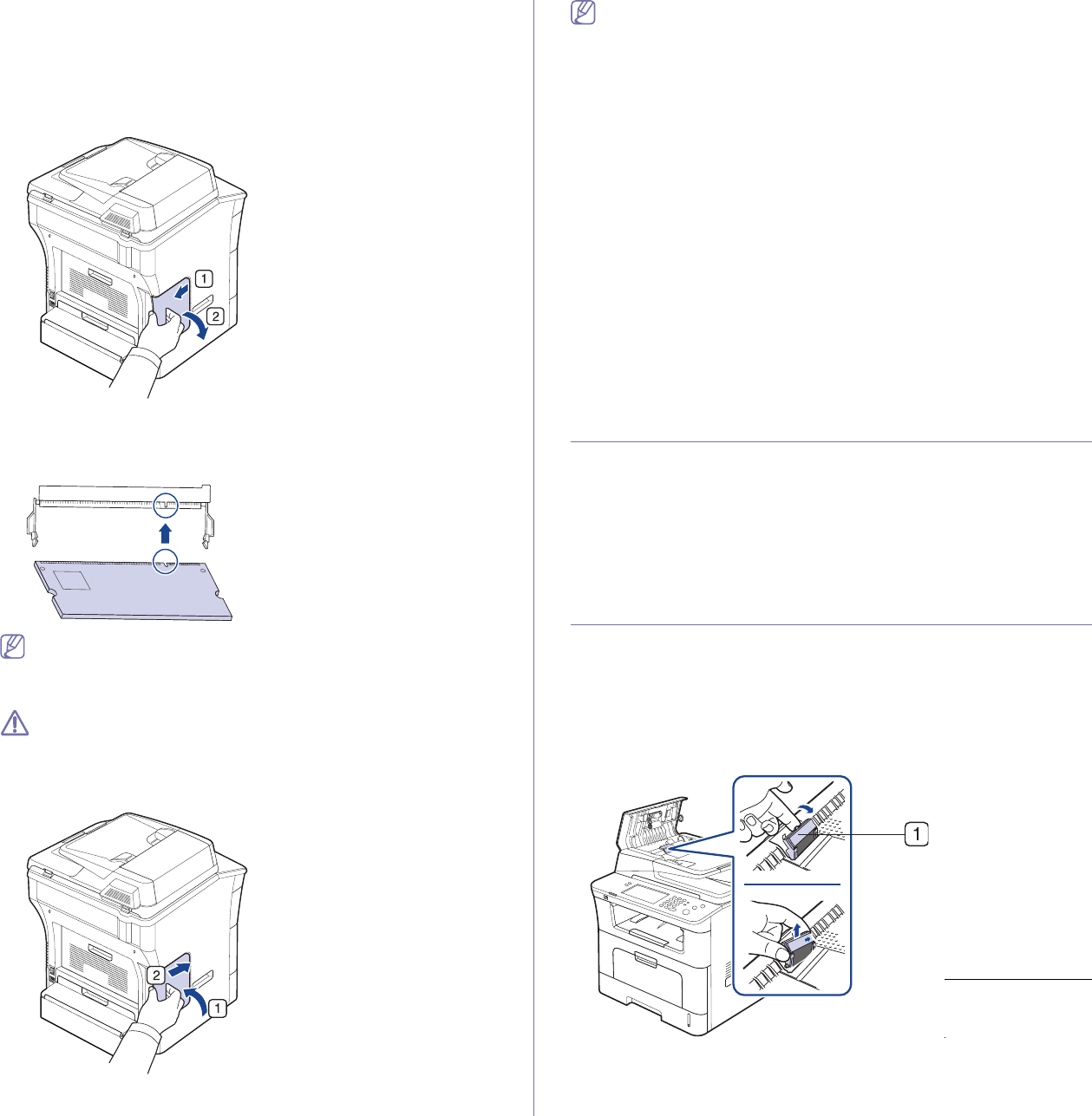 1

2

2

1

1