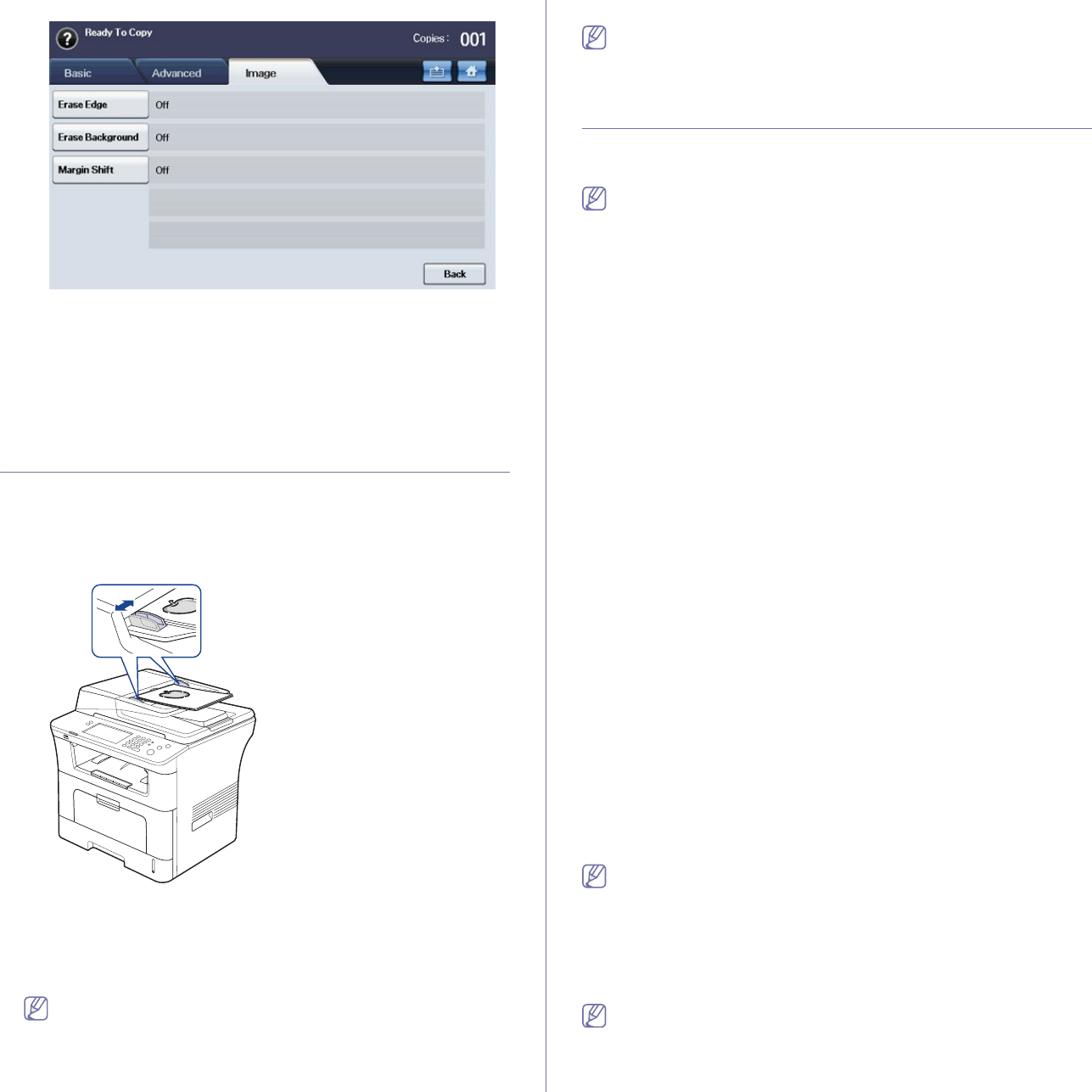 Ready To Copy

Copies : 001

Basic

Advanced

Image

Erase Edge

Off

Erase Background

Off

Margin Shift

Off

Back