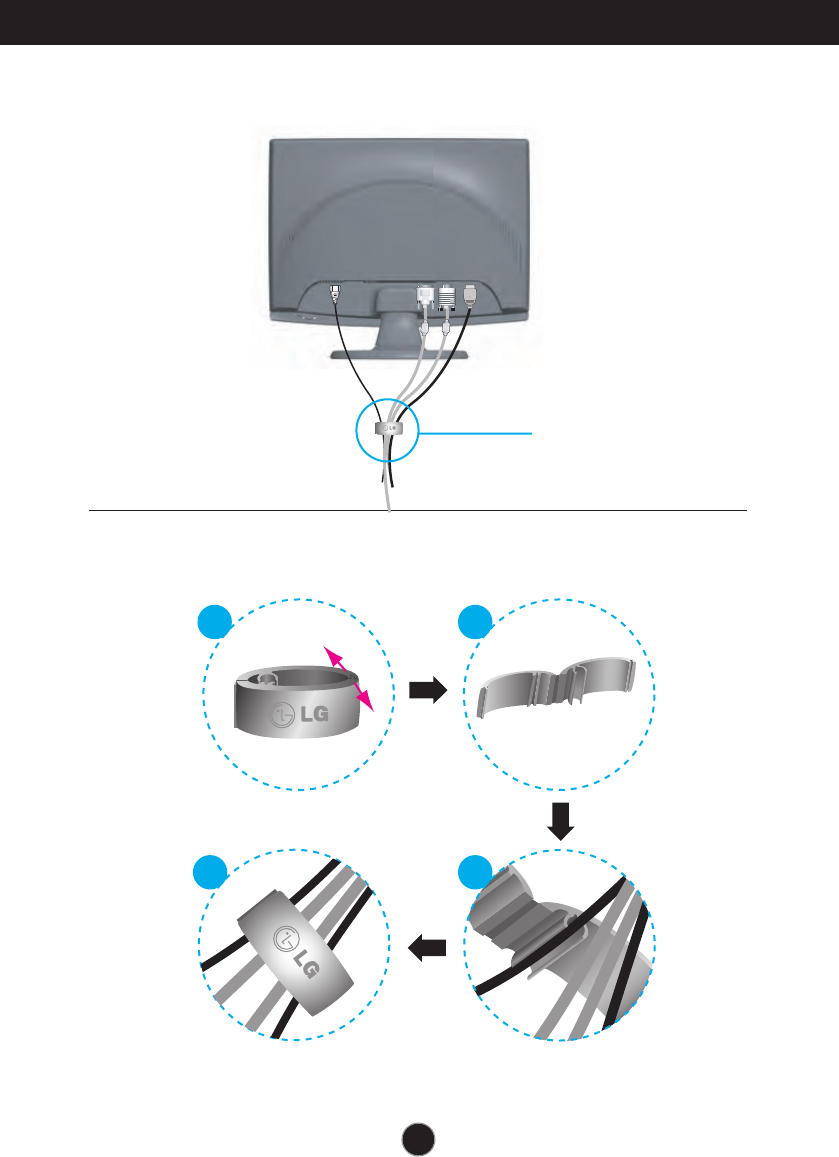 LG

LG

LG