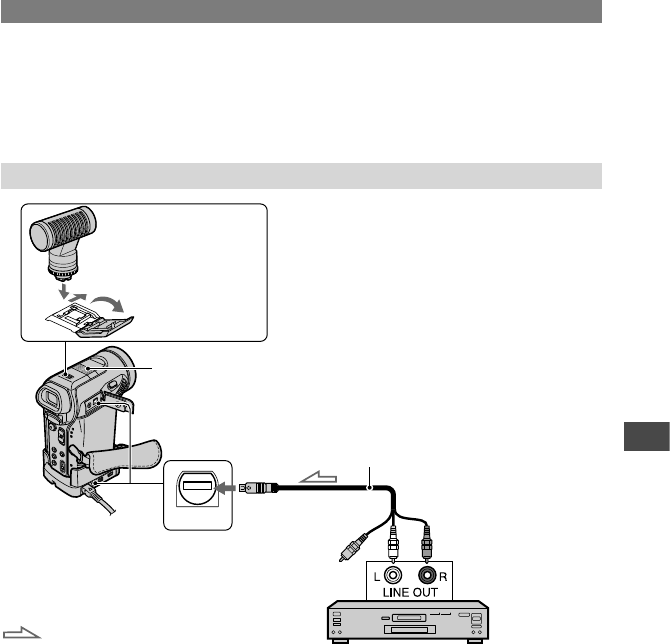 L R
LINE OUT