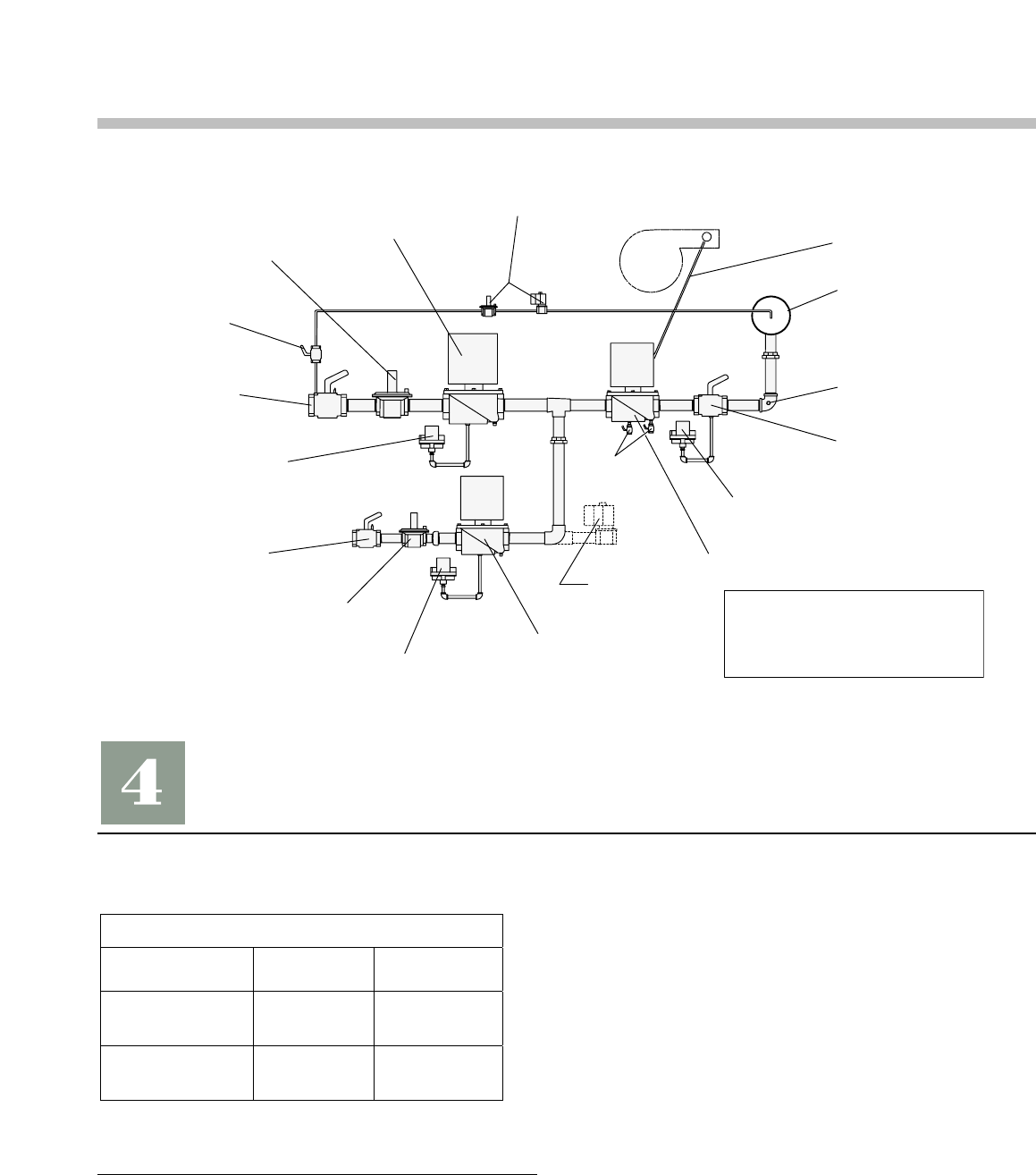 4