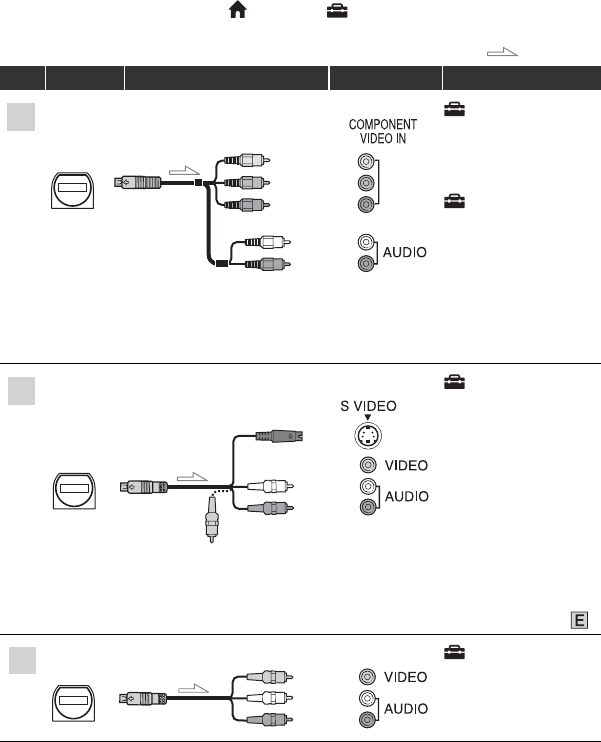 COMPONENT VIDEO IN

AUDIO

S VIDEO

VIDEO

AUDIO

E

VIDEO

AUDIO