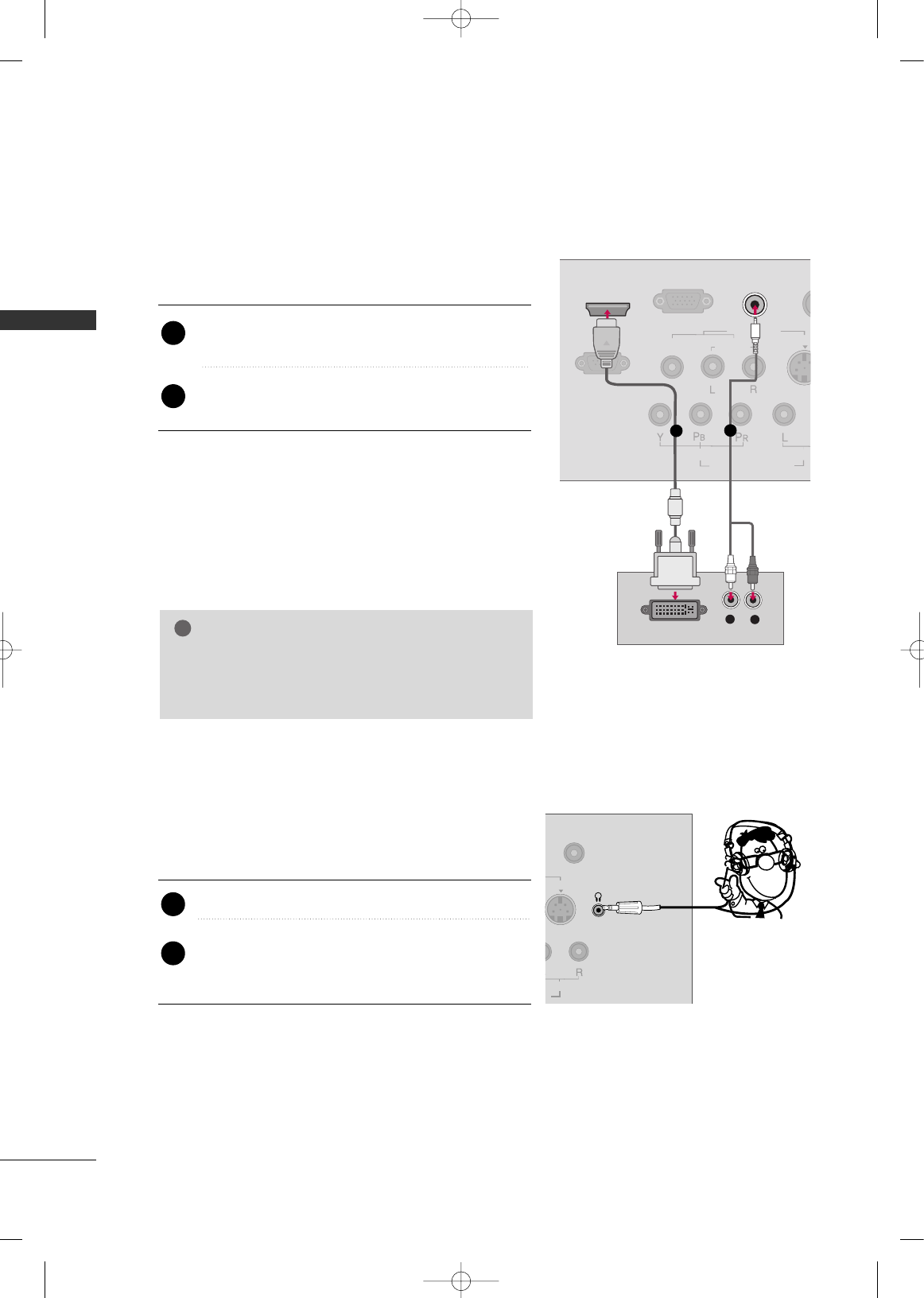 L R

Y $P_B$ $P_R$ L

R