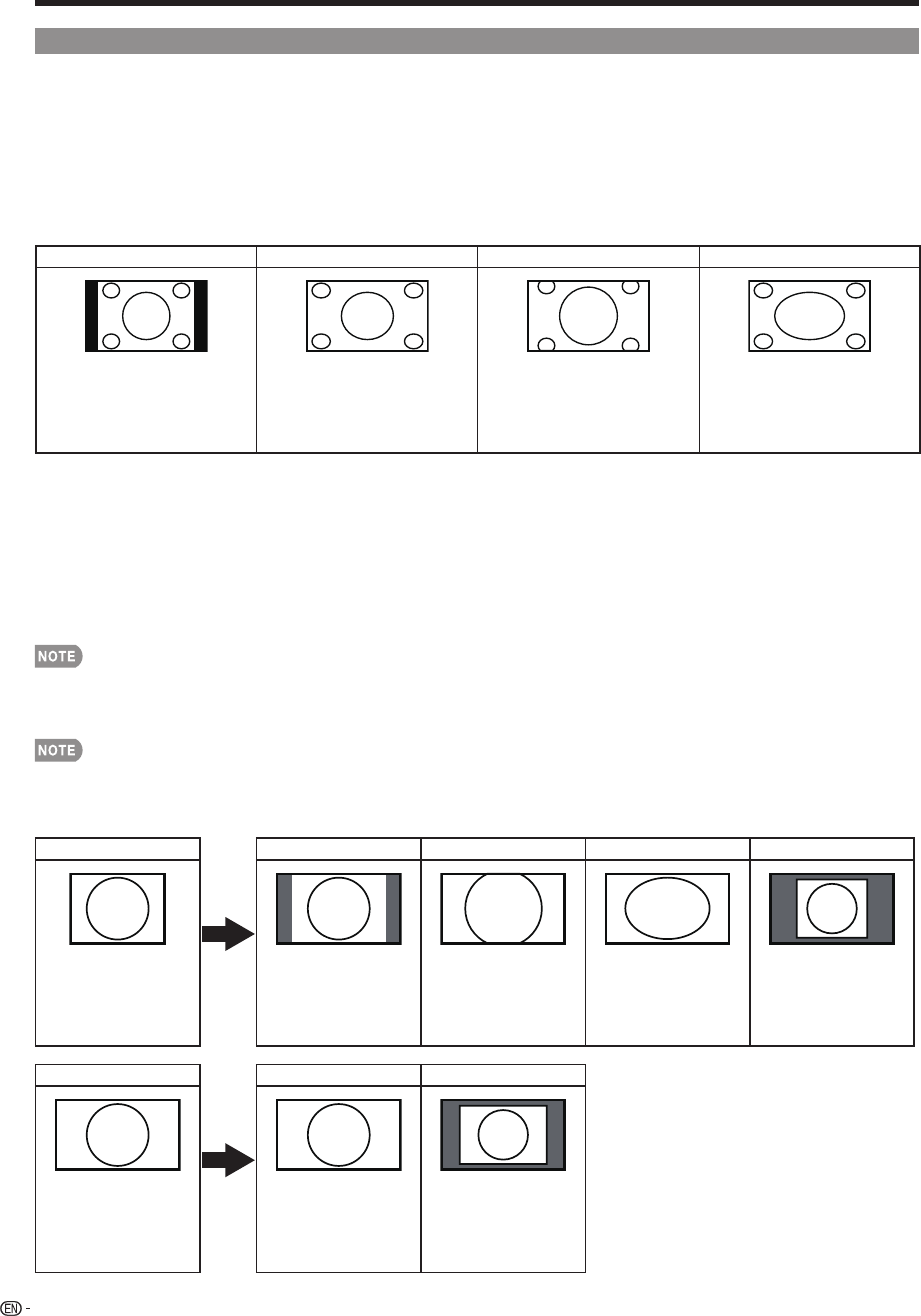 NOTE

NOTE

EN -