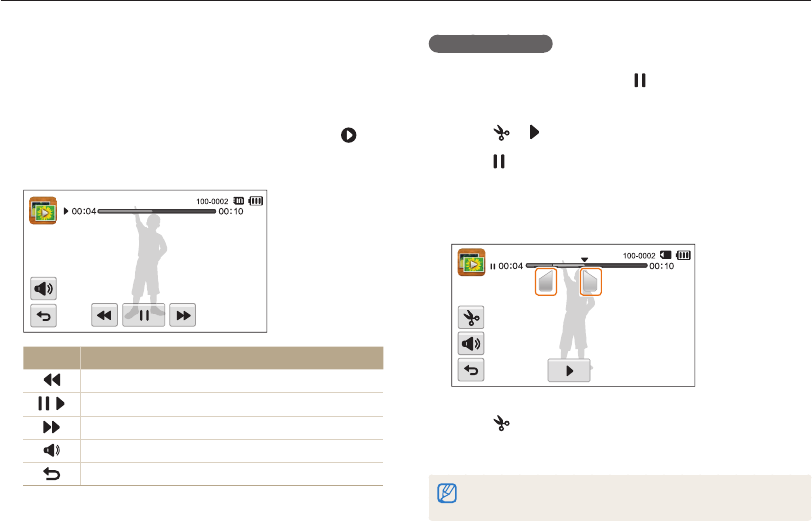 100-0002
00:04
00:10

100-0002
00:04
00:10