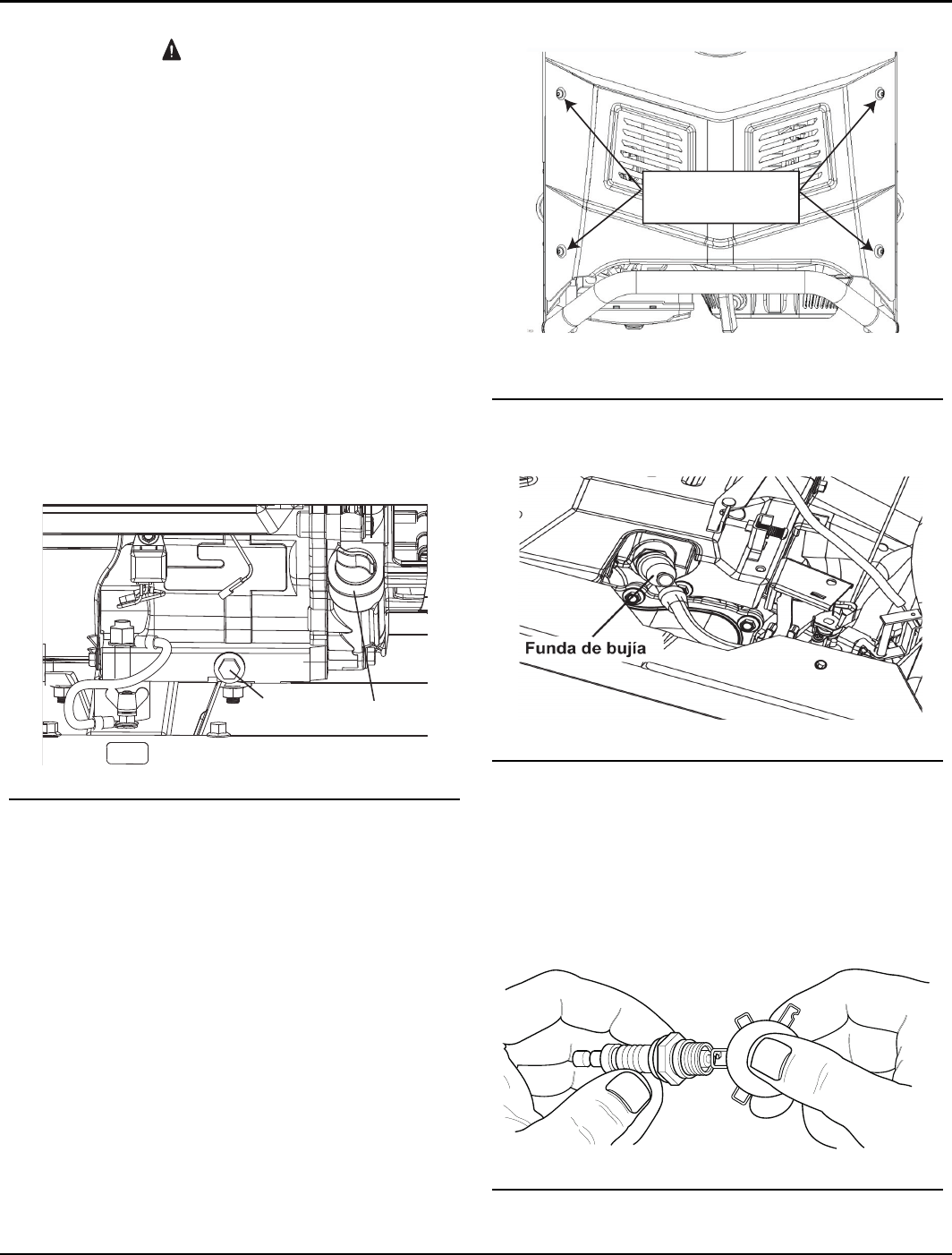 Funda de bujía