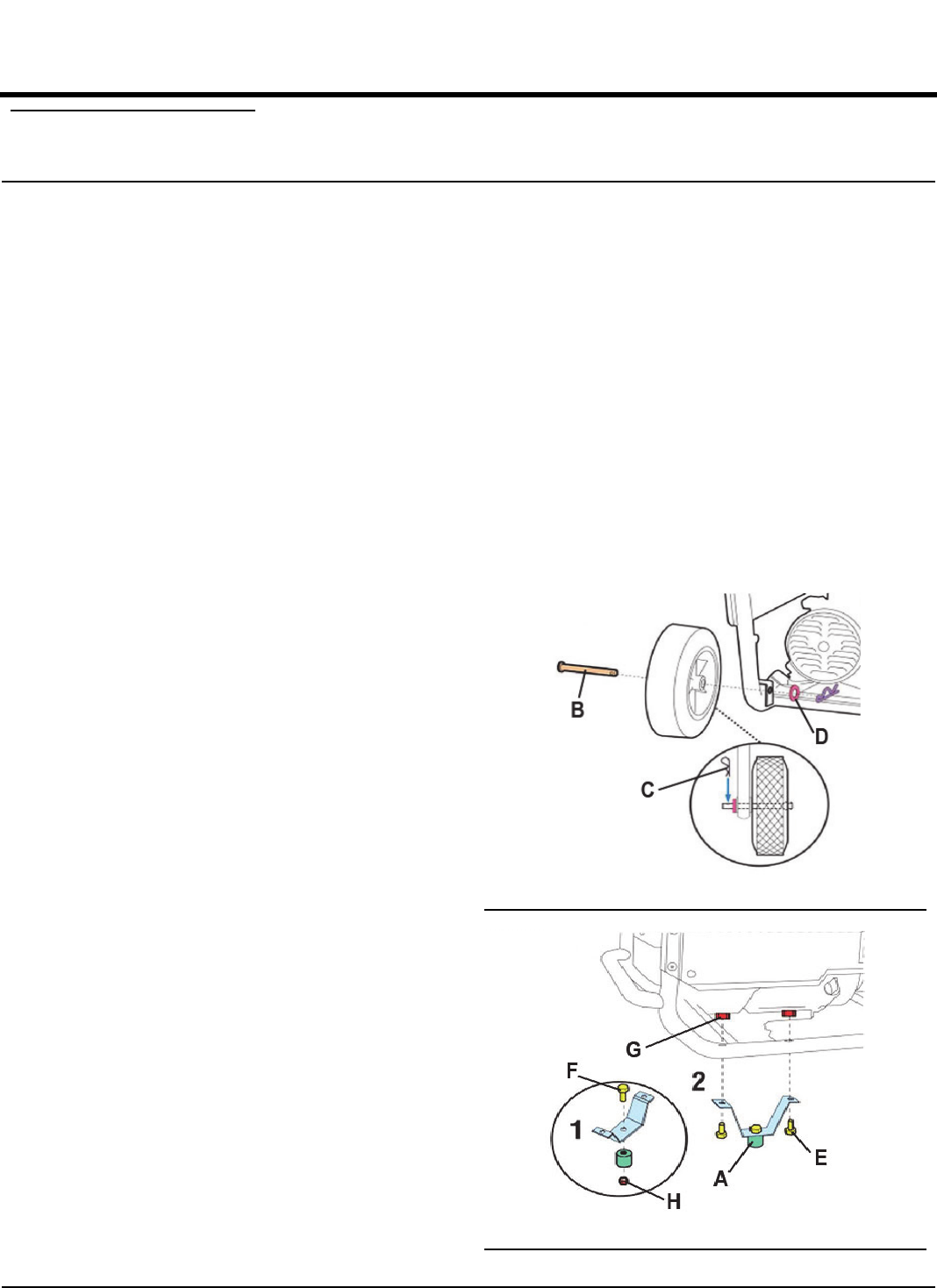 B

D

C

G

F

2

1

E

A

H