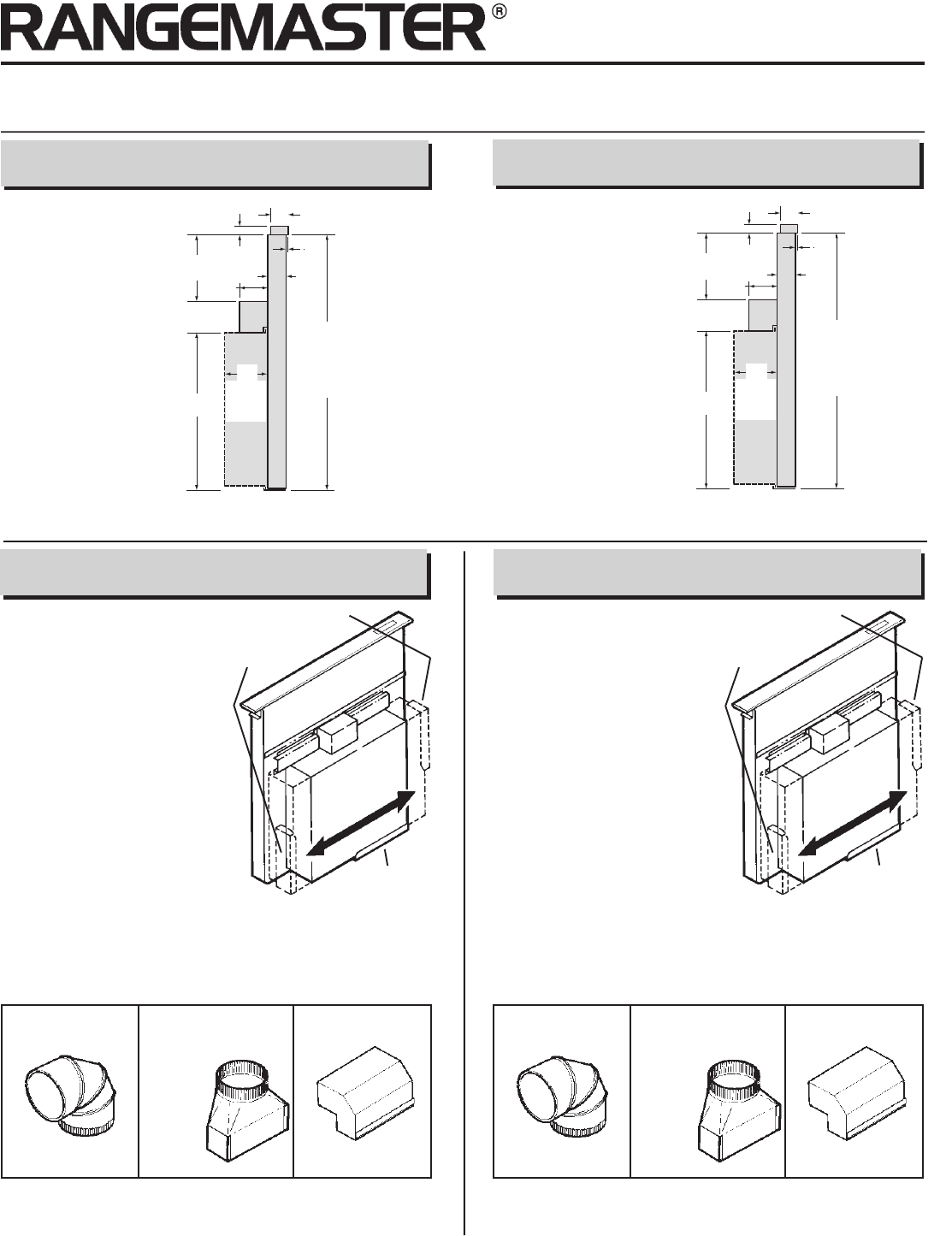 RANGEMASTER®