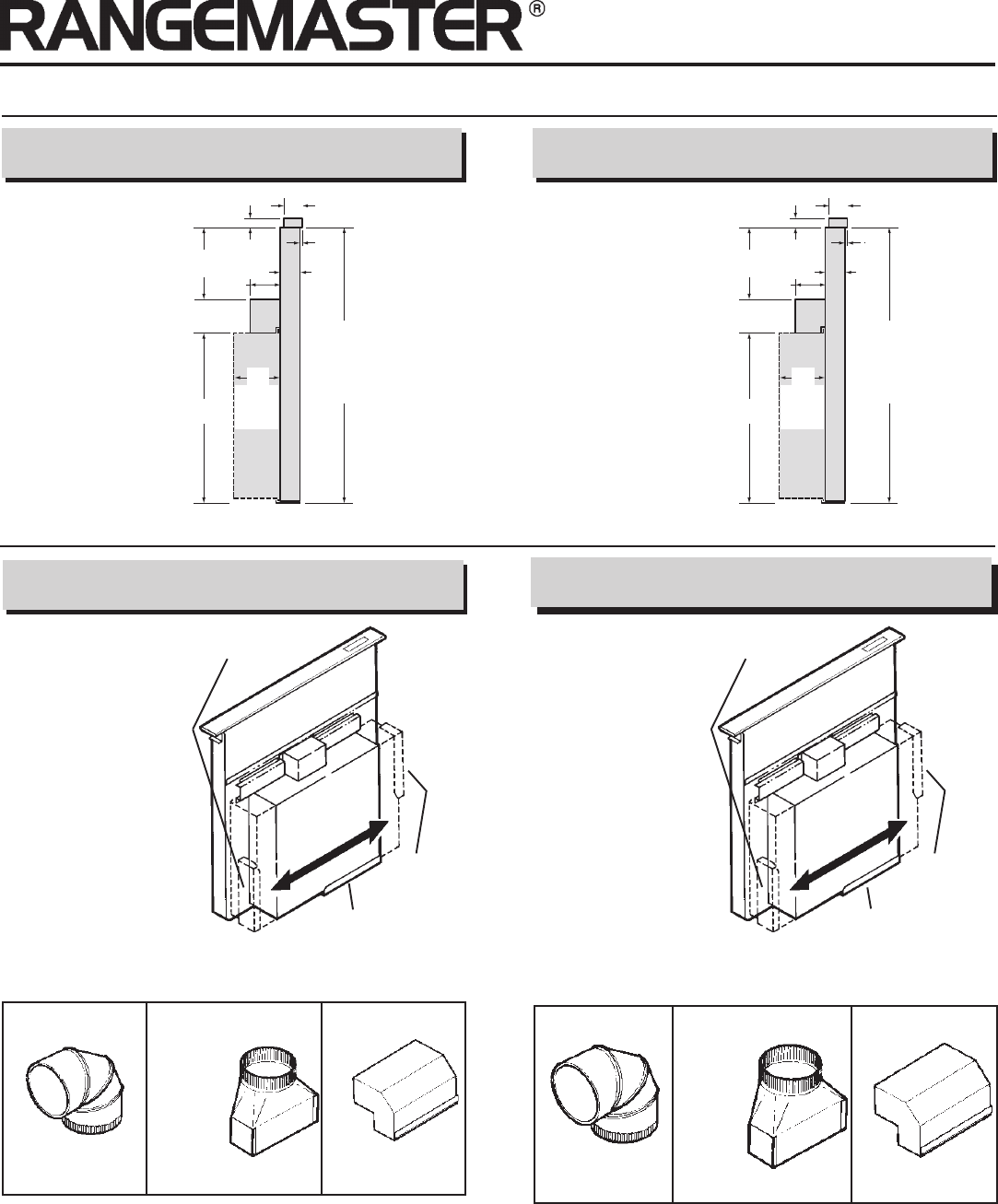 RANGEMASTER®