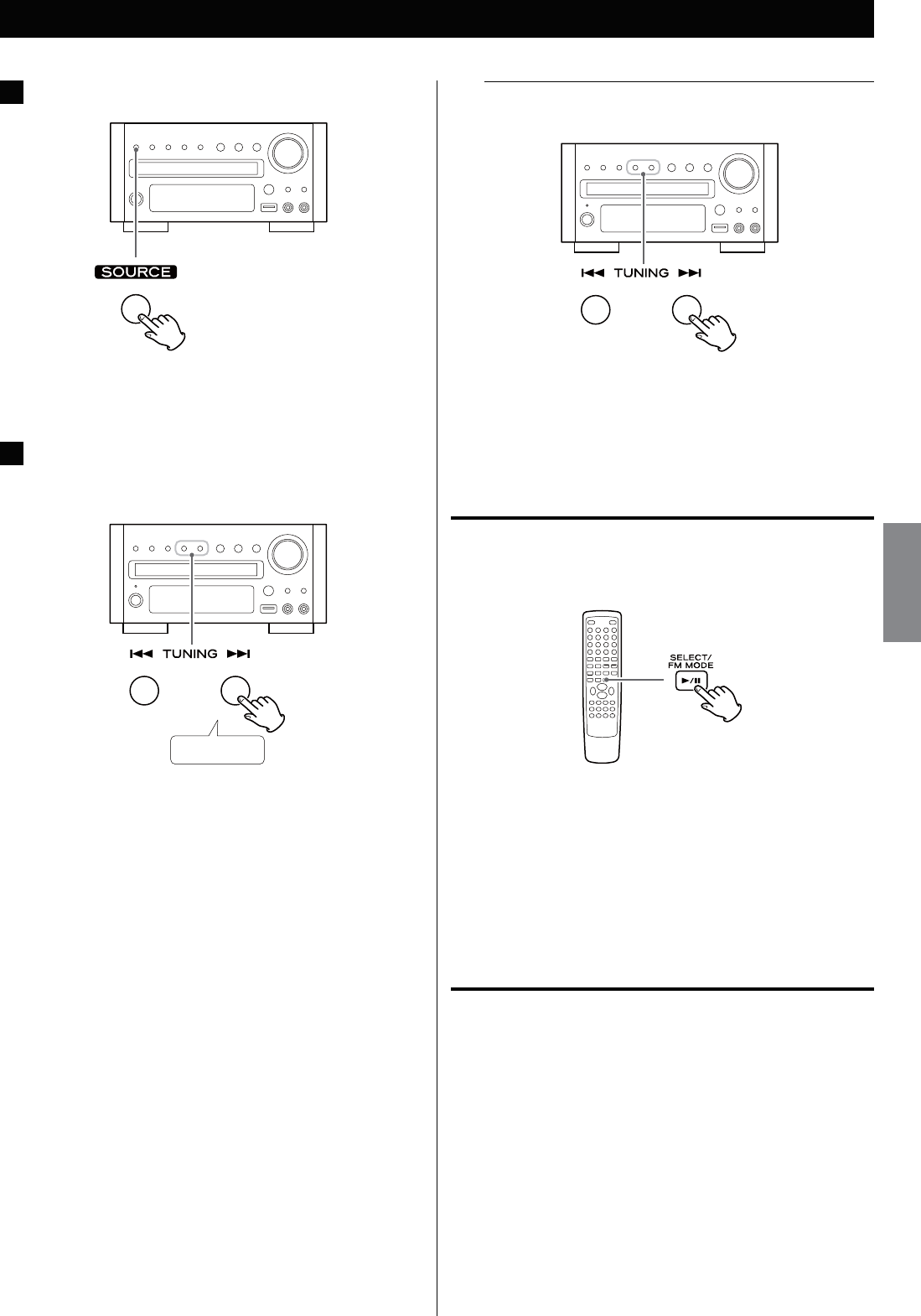 SOURCE

TUNING

TUNING

SELECT/
FM MODE