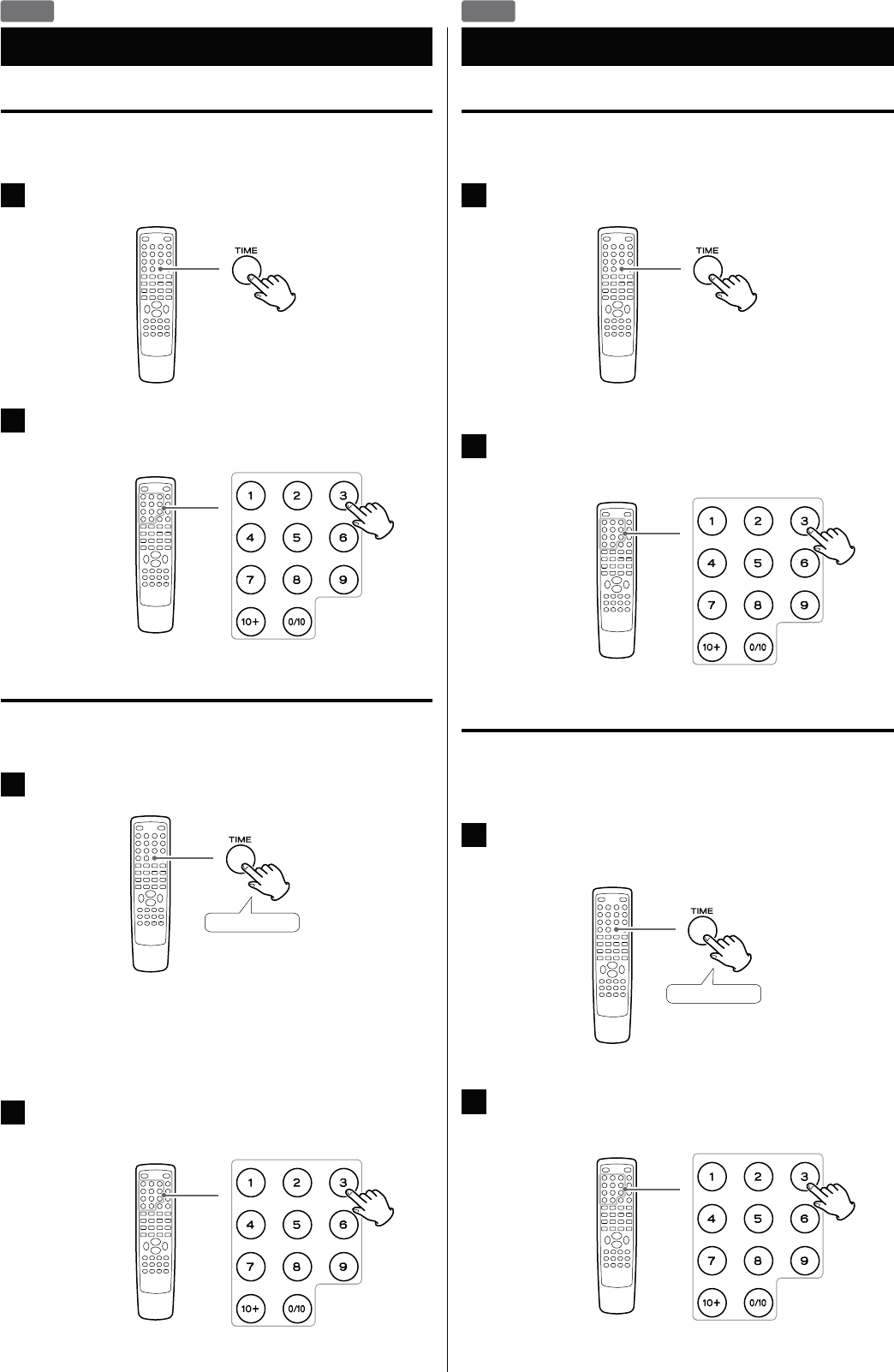 TIME

1 2 3
4 5 6
7 8 9
10+ 0/10

TIME

1 2 3
4 5 6
7 8 9
10+ 0/10

TIME

1 2 3
4 5 6
7 8 9
10+ 0/10

TIME

1 2 3
4 5 6
7 8 9
10+ 0/10