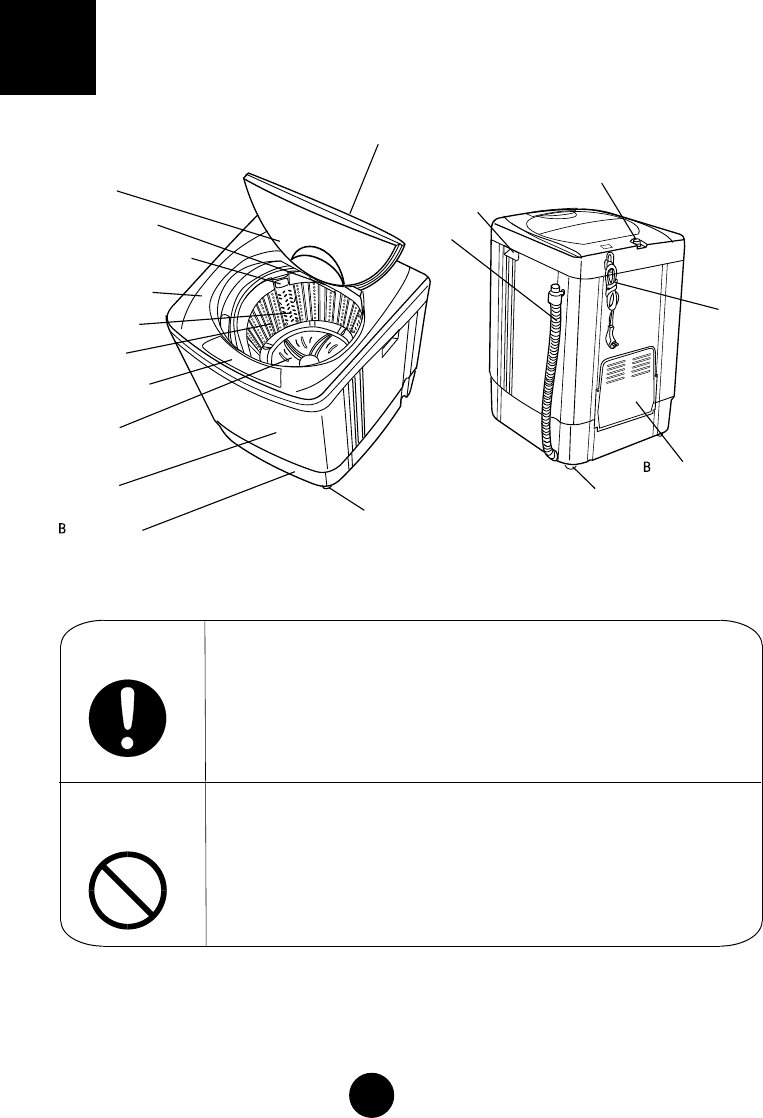 B

B