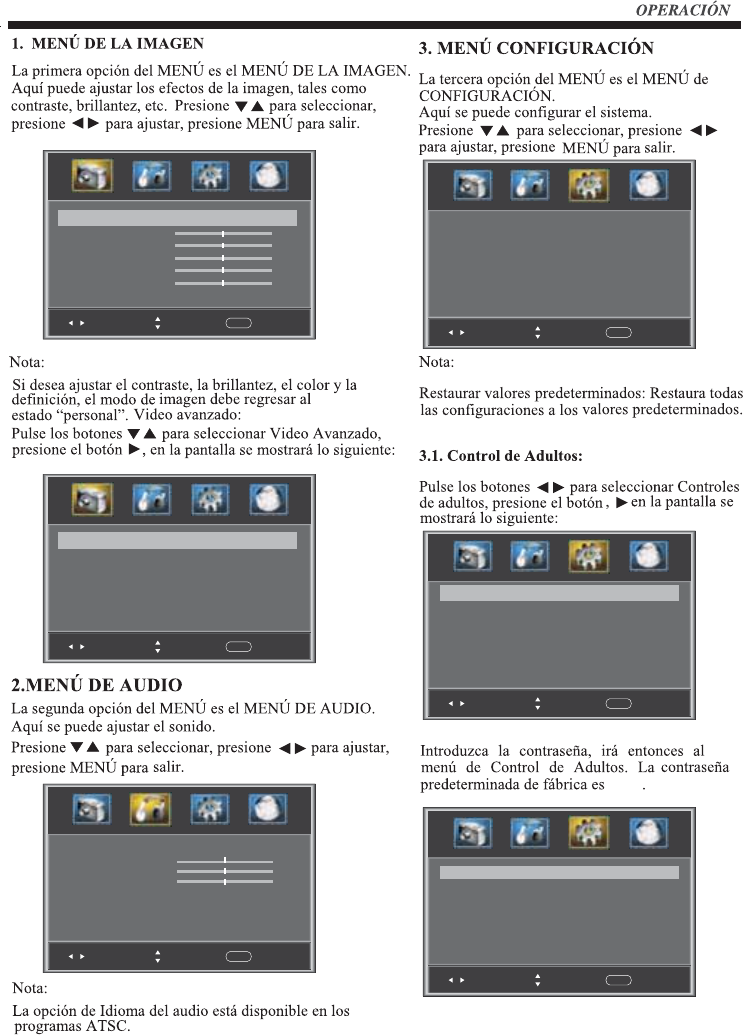 OPERACIÓN

1. MENÚ DE LA IMAGEN

La primera opción del MENÚ es el MENÚ DE LA IMAGEN. Aquí puede ajustar los efectos de la imagen, tales como contraste, brillantez, etc. Presione ▼▲ para seleccionar, presione ◄► para ajustar, presione MENÚ para salir.

Nota:

Si desea ajustar el contraste, la brillantez, el color y la definición, el modo de imagen debe regresar al estado "personal". Video avanzado:

Pulse los botones ▼▲ para seleccionar Video Avanzado, presione el botón ►, en la pantalla se mostrará lo siguiente:

2.MENÚ DE AUDIO

La segunda opción del MENÚ es el MENÚ DE AUDIO. Aquí se puede ajustar el sonido.

Presione ▼▲ para seleccionar, presione ◄► para ajustar, presione MENÚ para salir.

Nota:

La opción de Idioma del audio está disponible en los programas ATSC.

3. MENÚ CONFIGURACIÓN

La tercera opción del MENÚ es el MENÚ de CONFIGURACIÓN.
Aquí se puede configurar el sistema.
Presione ▼▲ para seleccionar, presione ◄► para ajustar, presione MENÚ para salir.

Nota:

Restaurar valores predeterminados: Restaura todas las configuraciones a los valores predeterminados.

3.1. Control de Adultos:

Pulse los botones ◄► para seleccionar Controles de adultos, presione el botón , ►en la pantalla se mostrará lo siguiente:

Introduzca la contraseña, irá entonces al menú de Control de Adultos. La contraseña predeterminada de fábrica es .