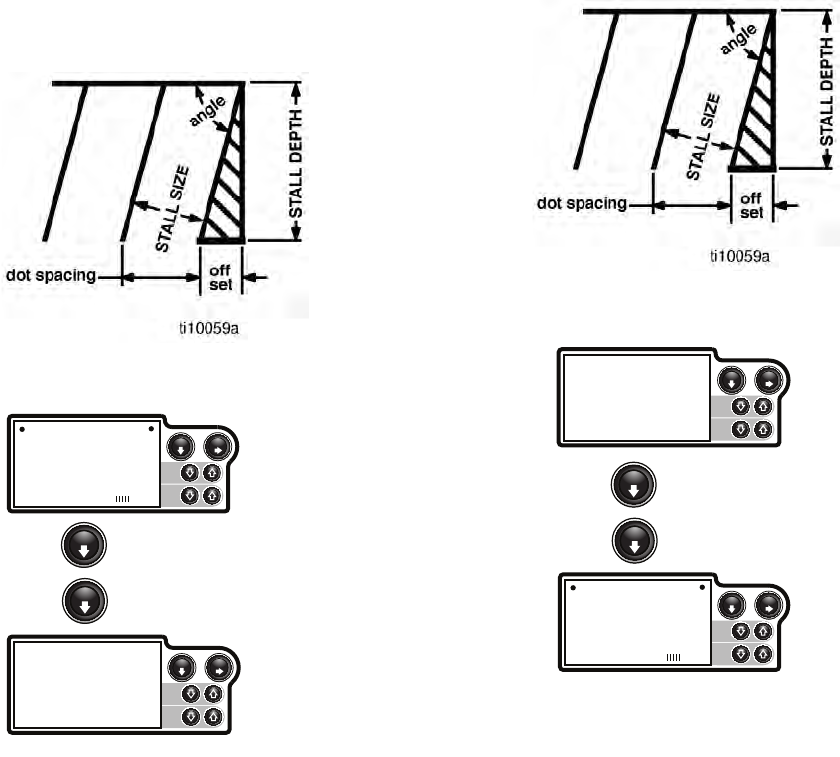 angle

STALL SIZE

STALL DEPTH

dot spacing

off set

ti10059a

angle

STALL SIZE

STALL DEPTH

dot spacing

off set

ti10059a