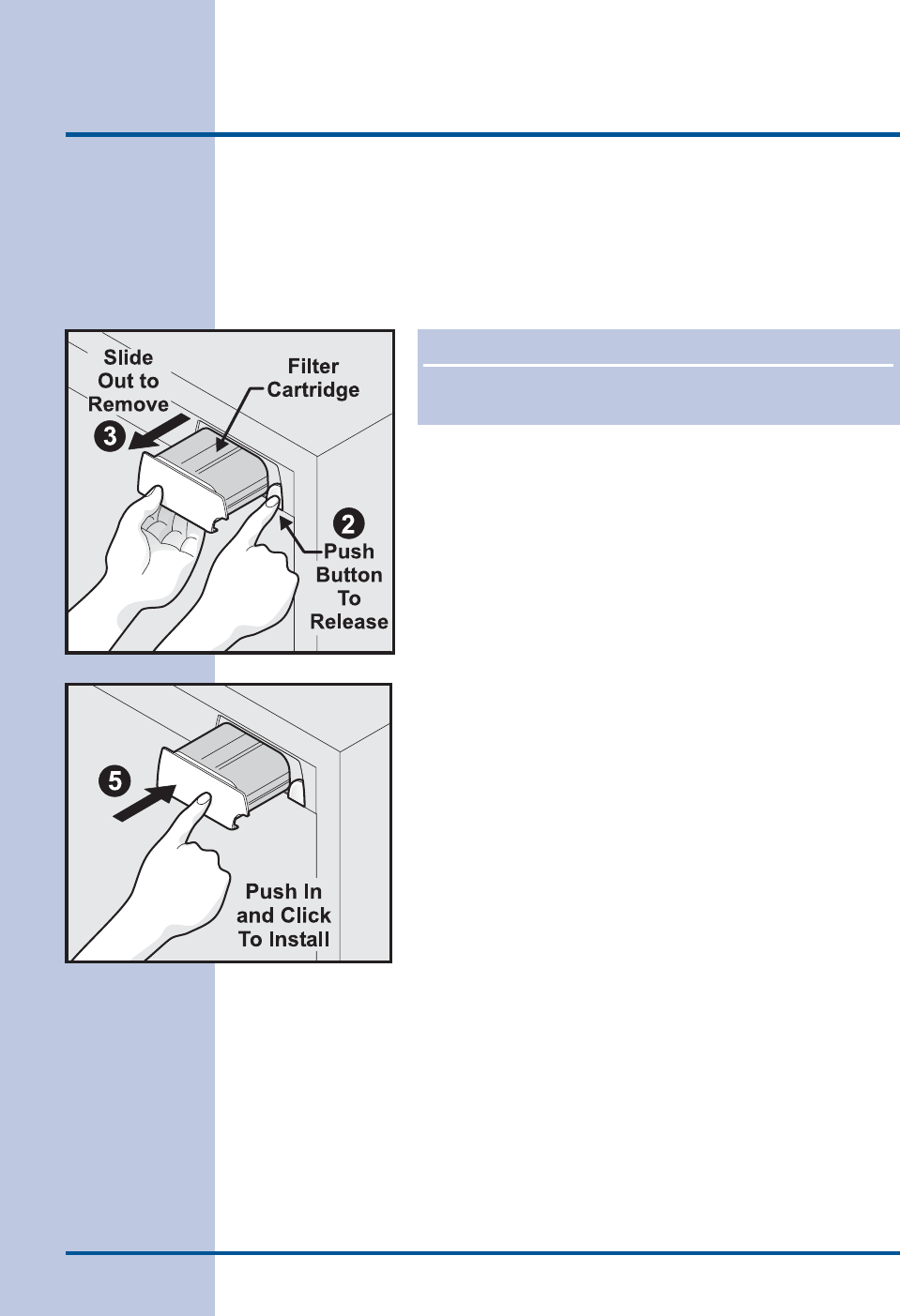 Slide Out to Remove

3

Filter Cartridge

2

Push Button To Release

5

Push In and Click To Install