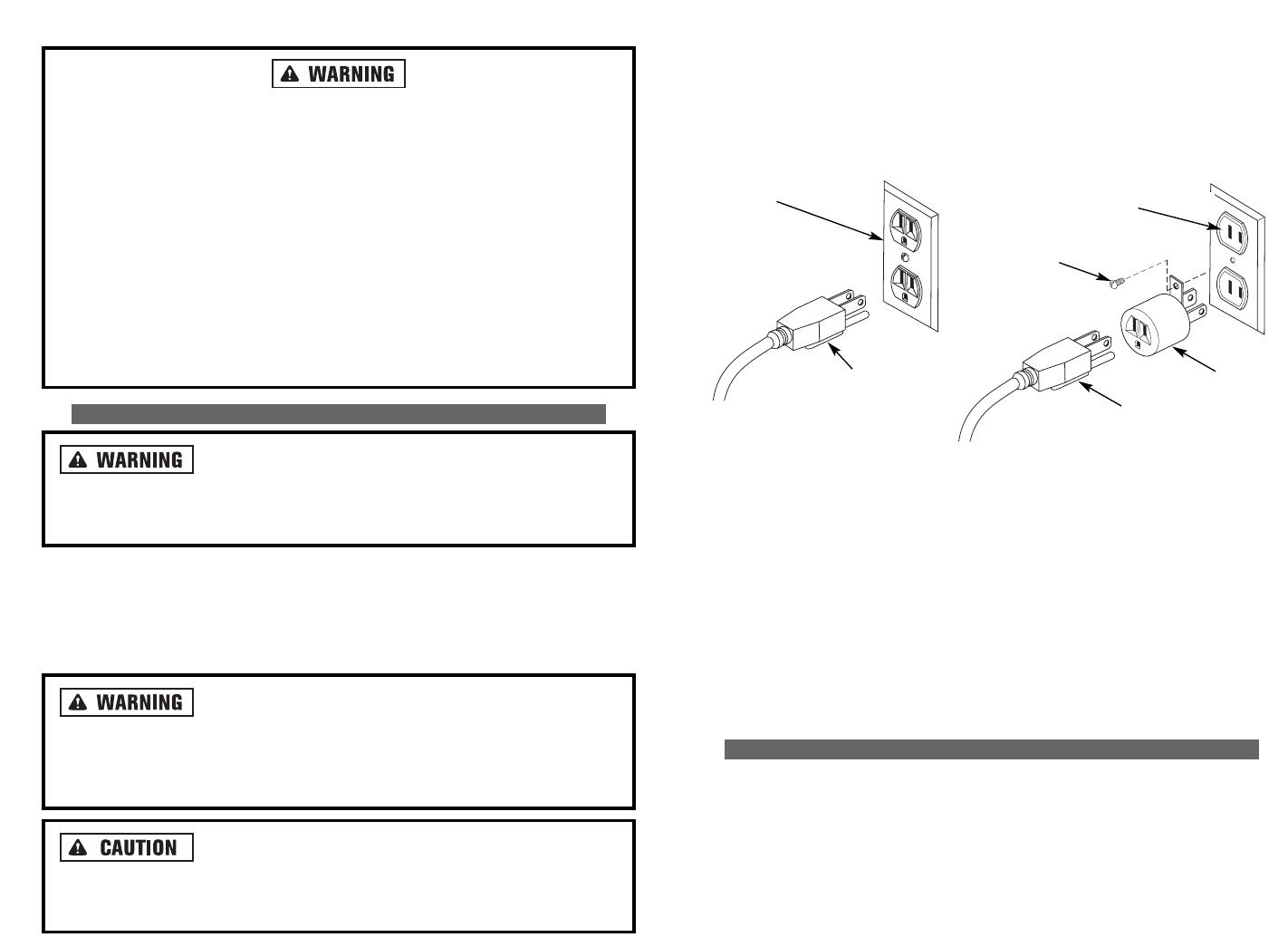 WARNING

WARNING

WARNING

CAUTION