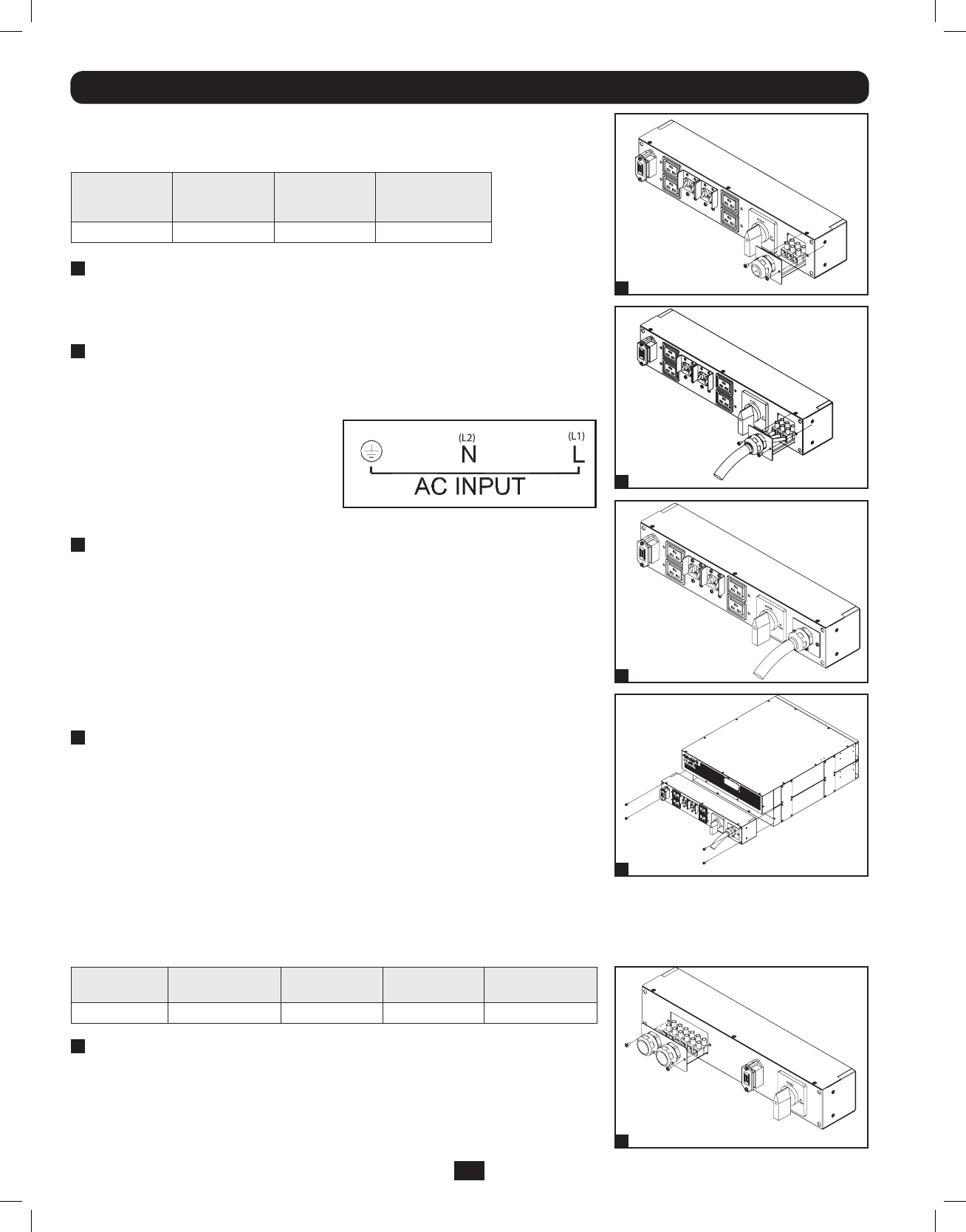 (L2)
N
(L1)
L
AC INPUT