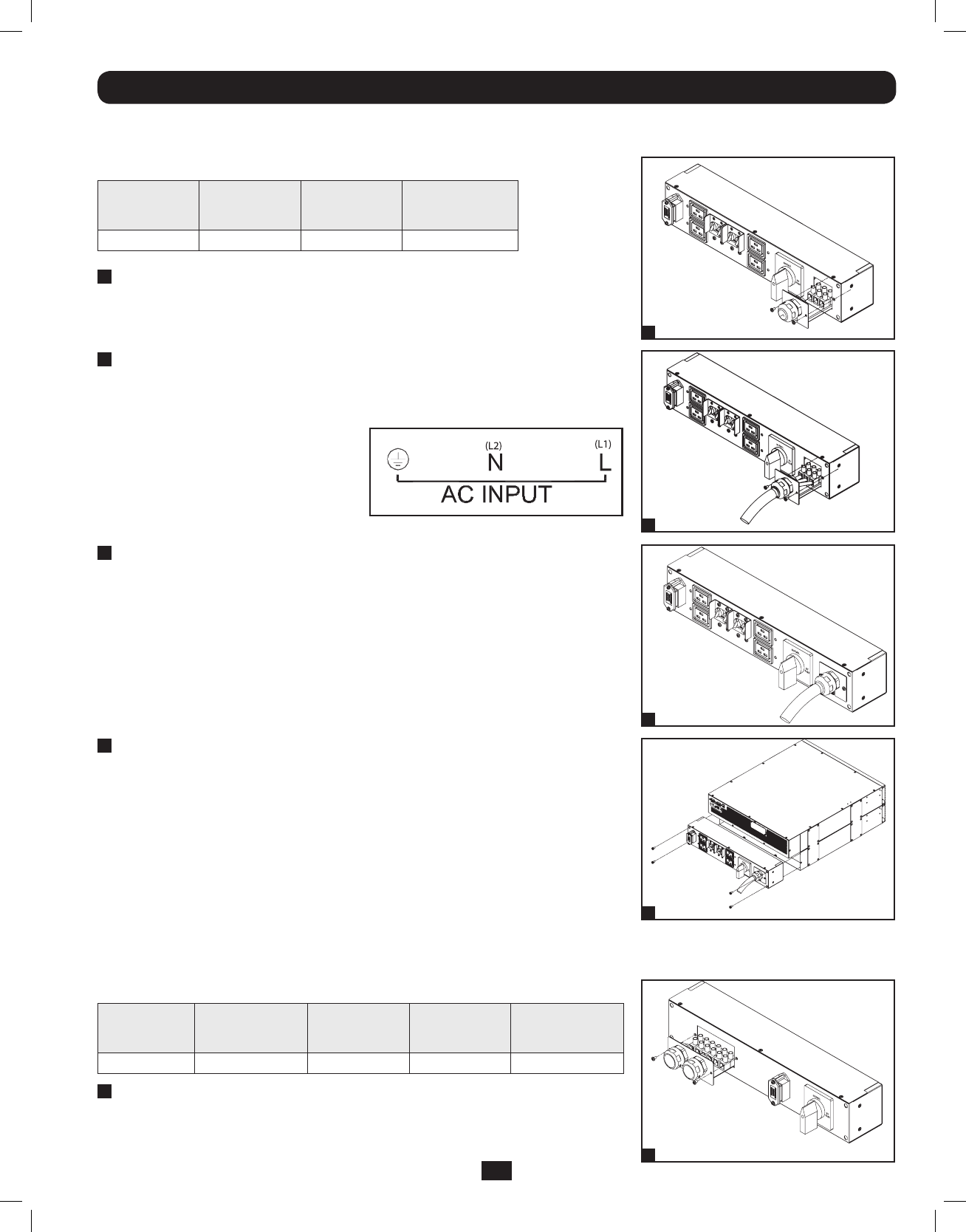 (L2)
N

(L1)
L

AC INPUT