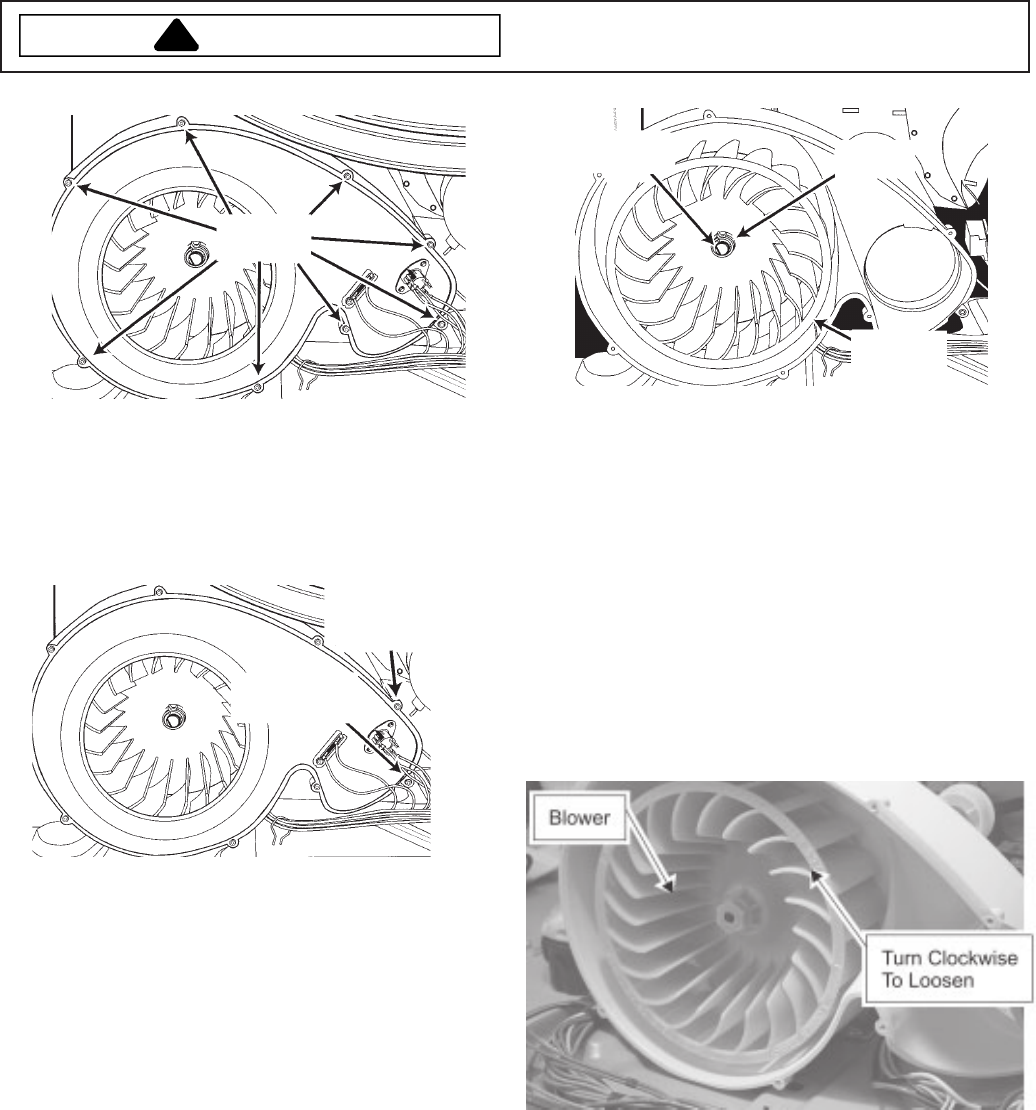 Blower

Turn Clockwise To Loosen