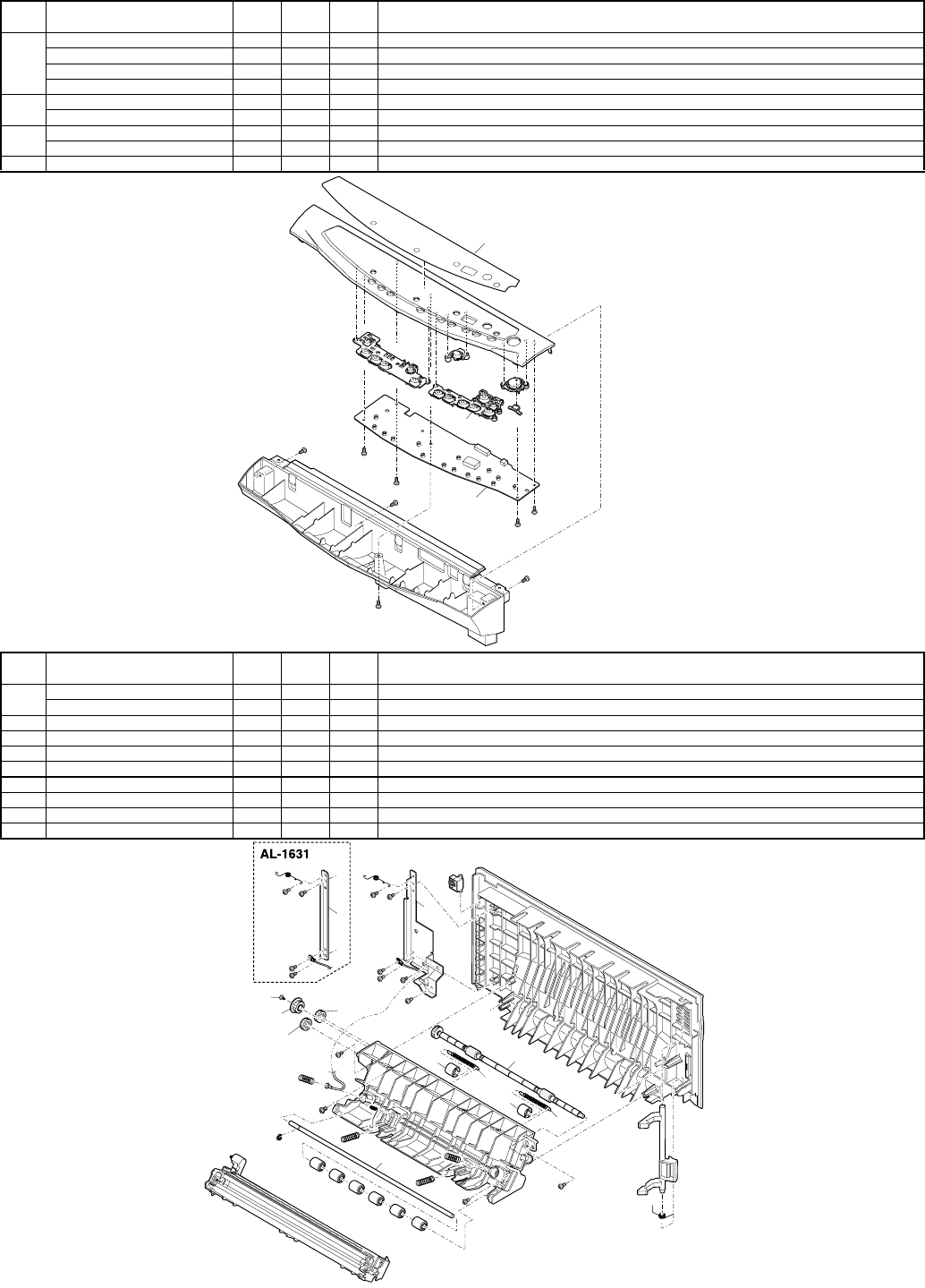 AL-1631