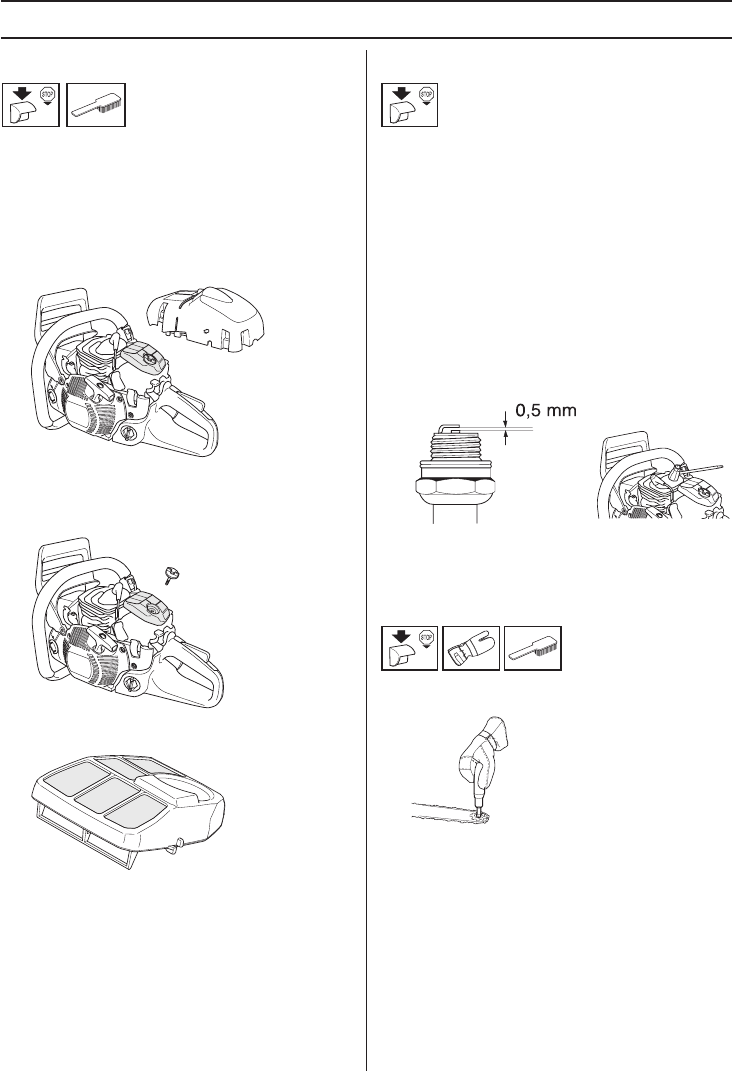 STOP

STOP

0,5 mm

STOP