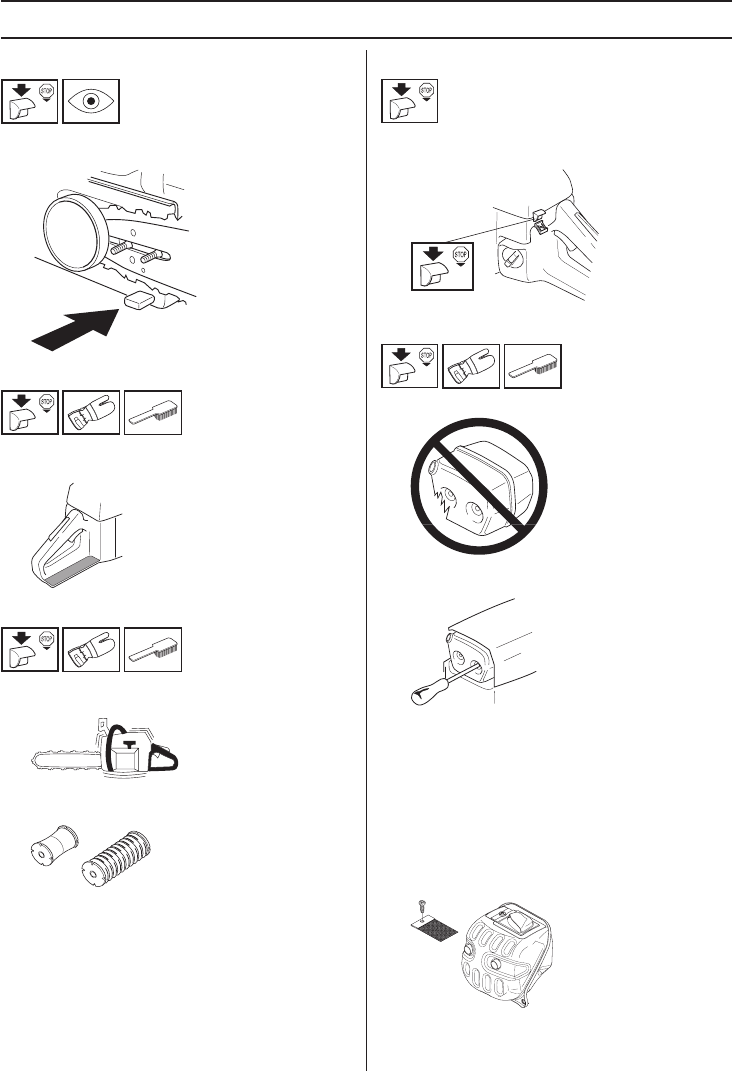 STOP

STOP

STOP

STOP

STOP

STOP