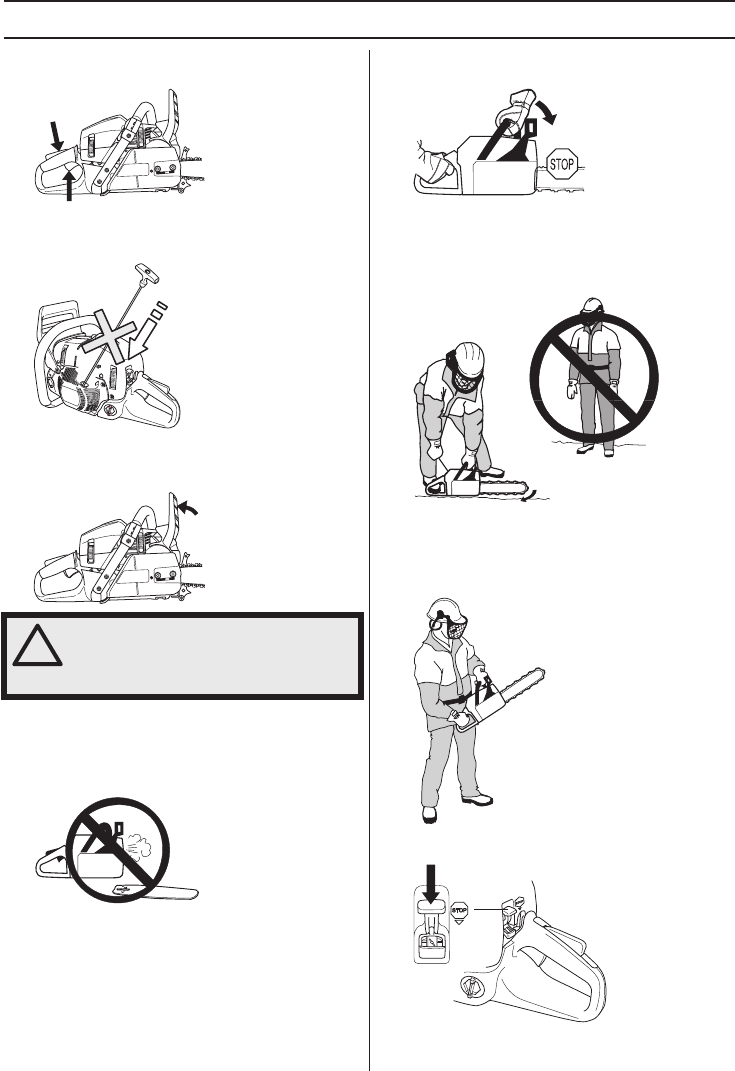 STOP

STOP