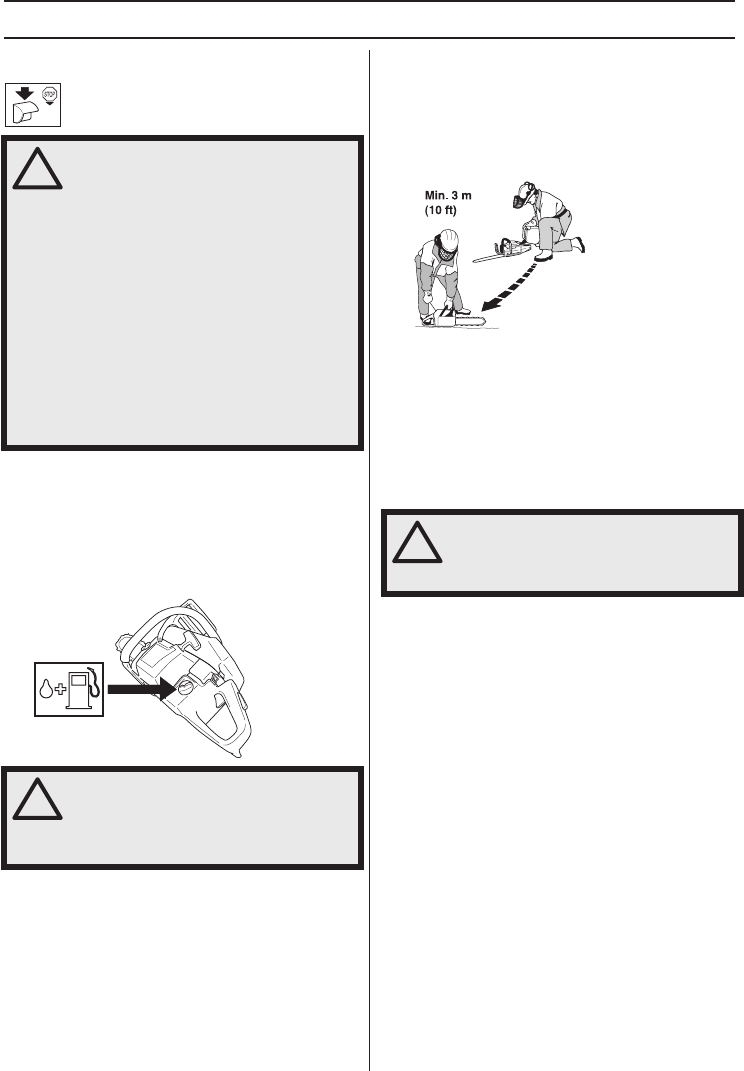 STOP

Min. 3 m
(10 ft)