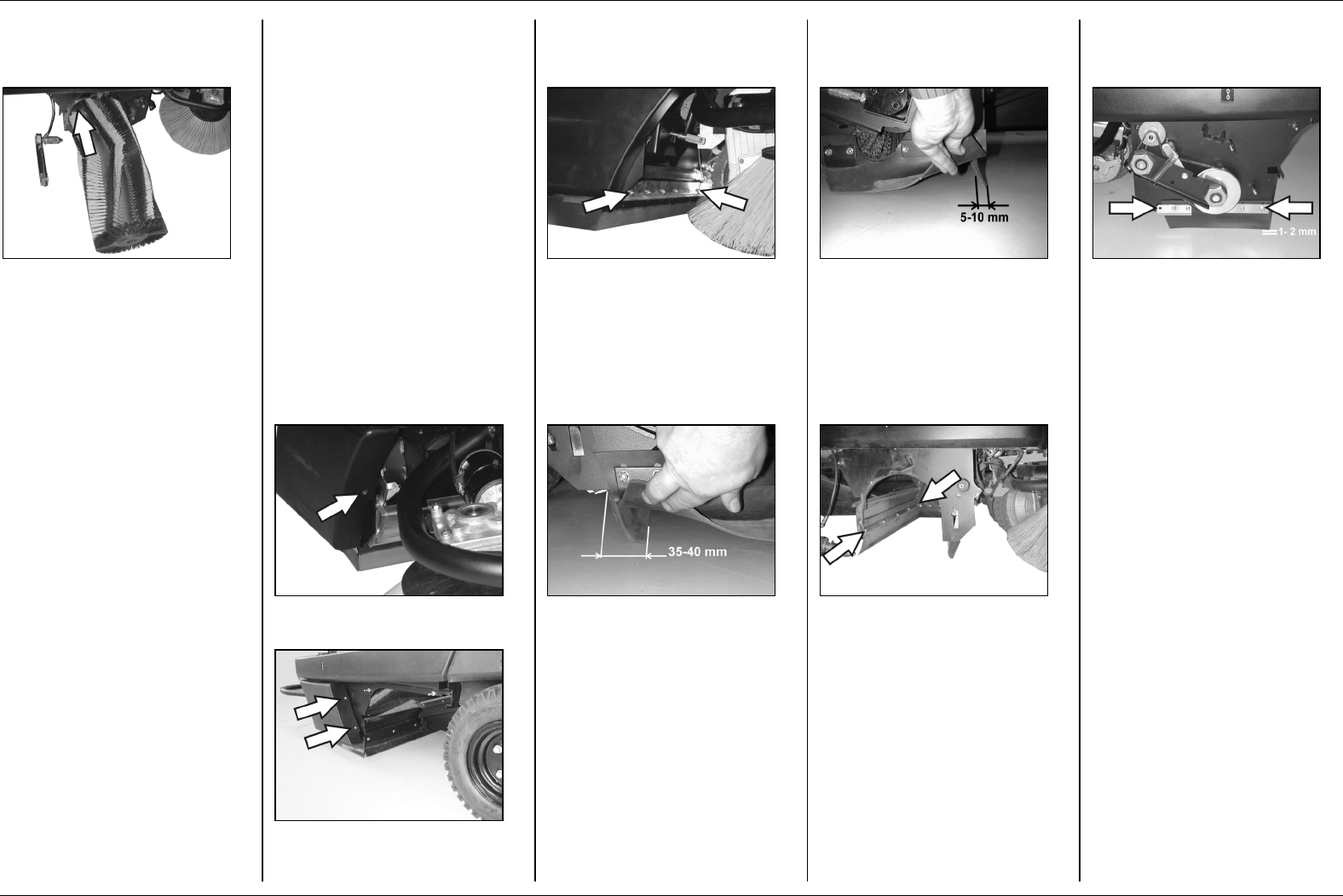 5-10 mm

1- 2 mm

35-40 mm