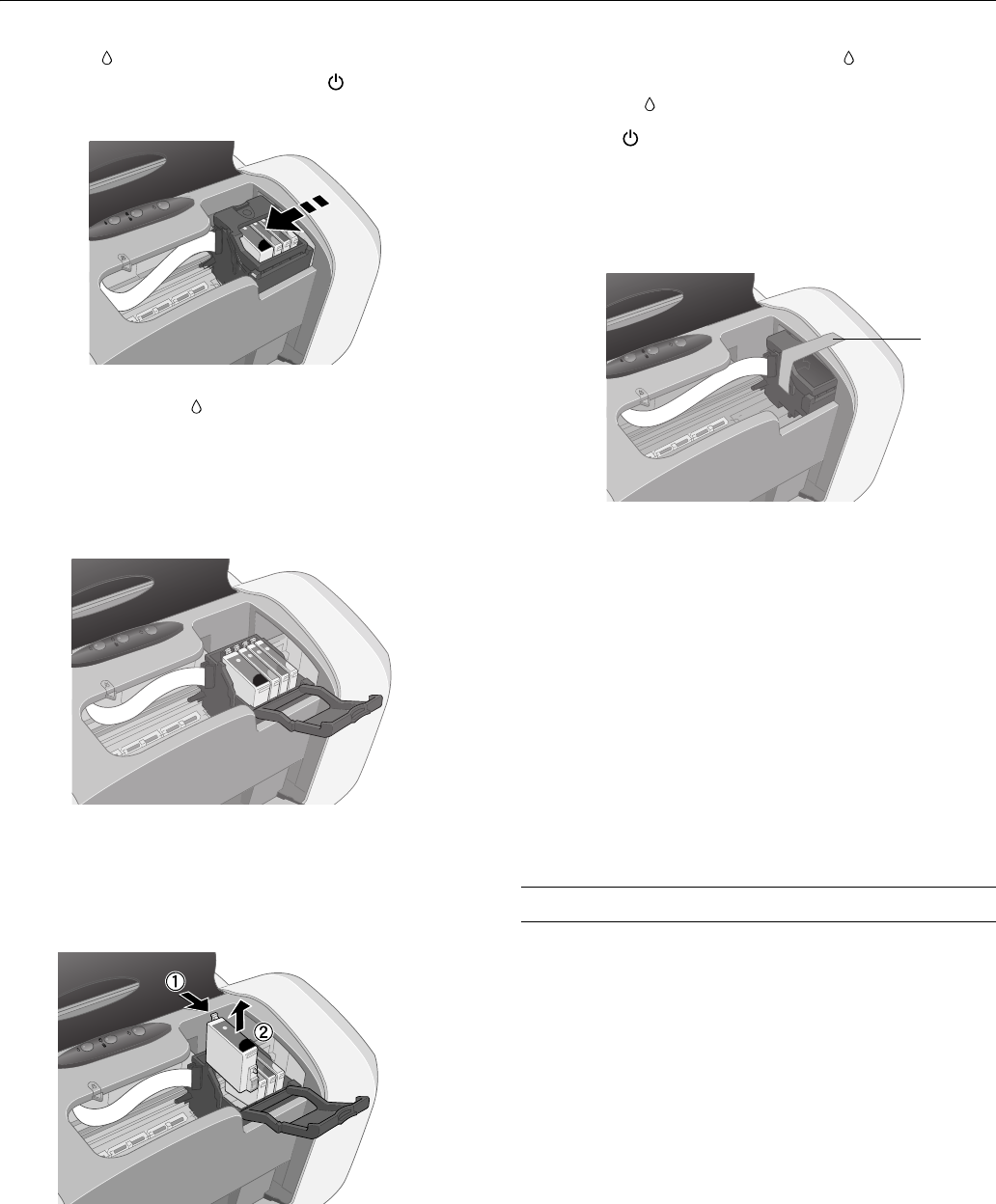 ① ②