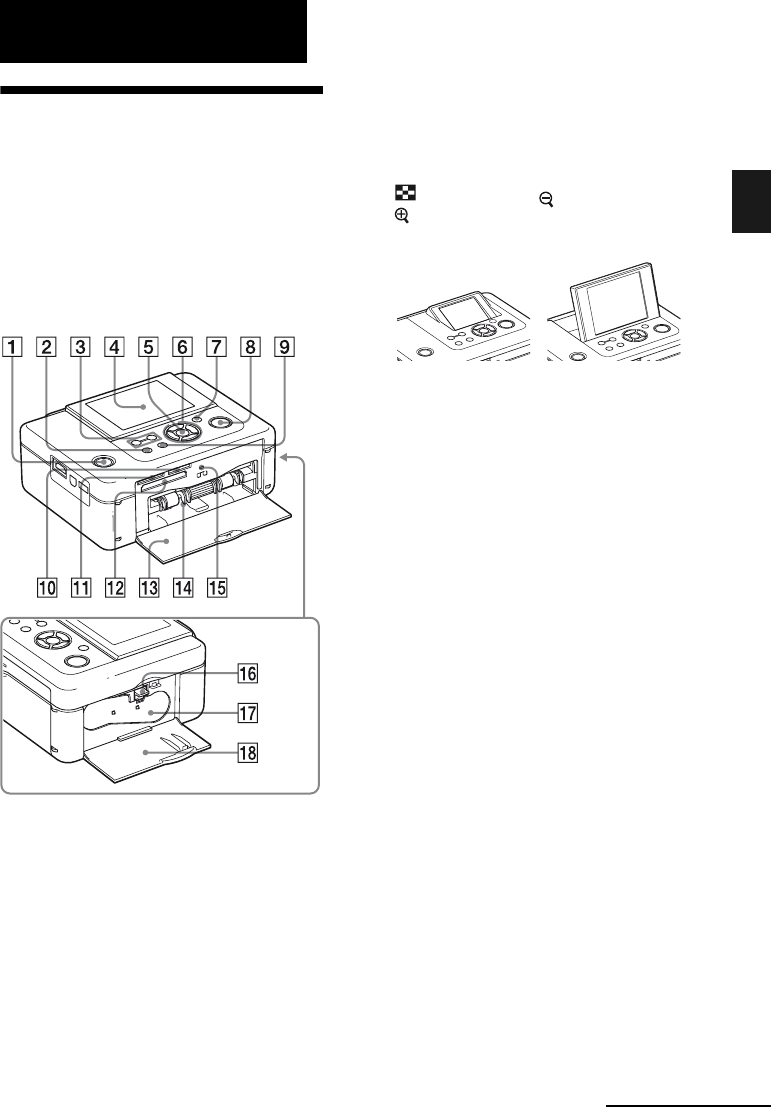 1 2 3 4 5 6 7 8 9

10 11 12 13 14 15

16

17

18