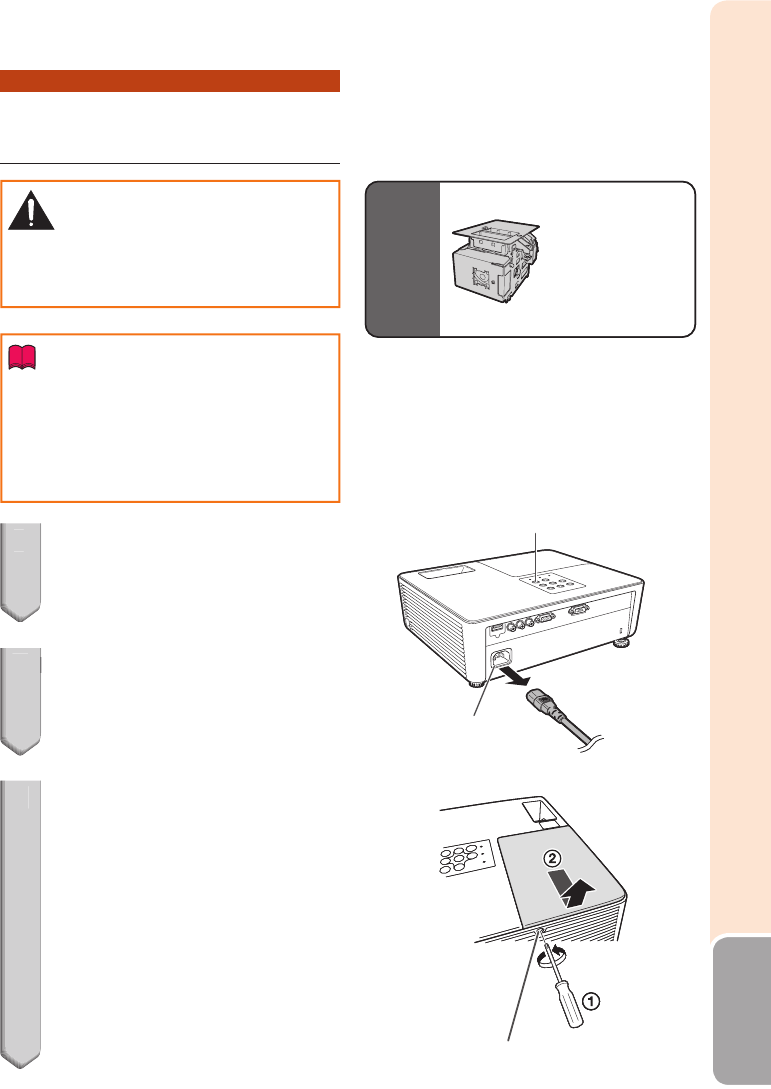 ②
①