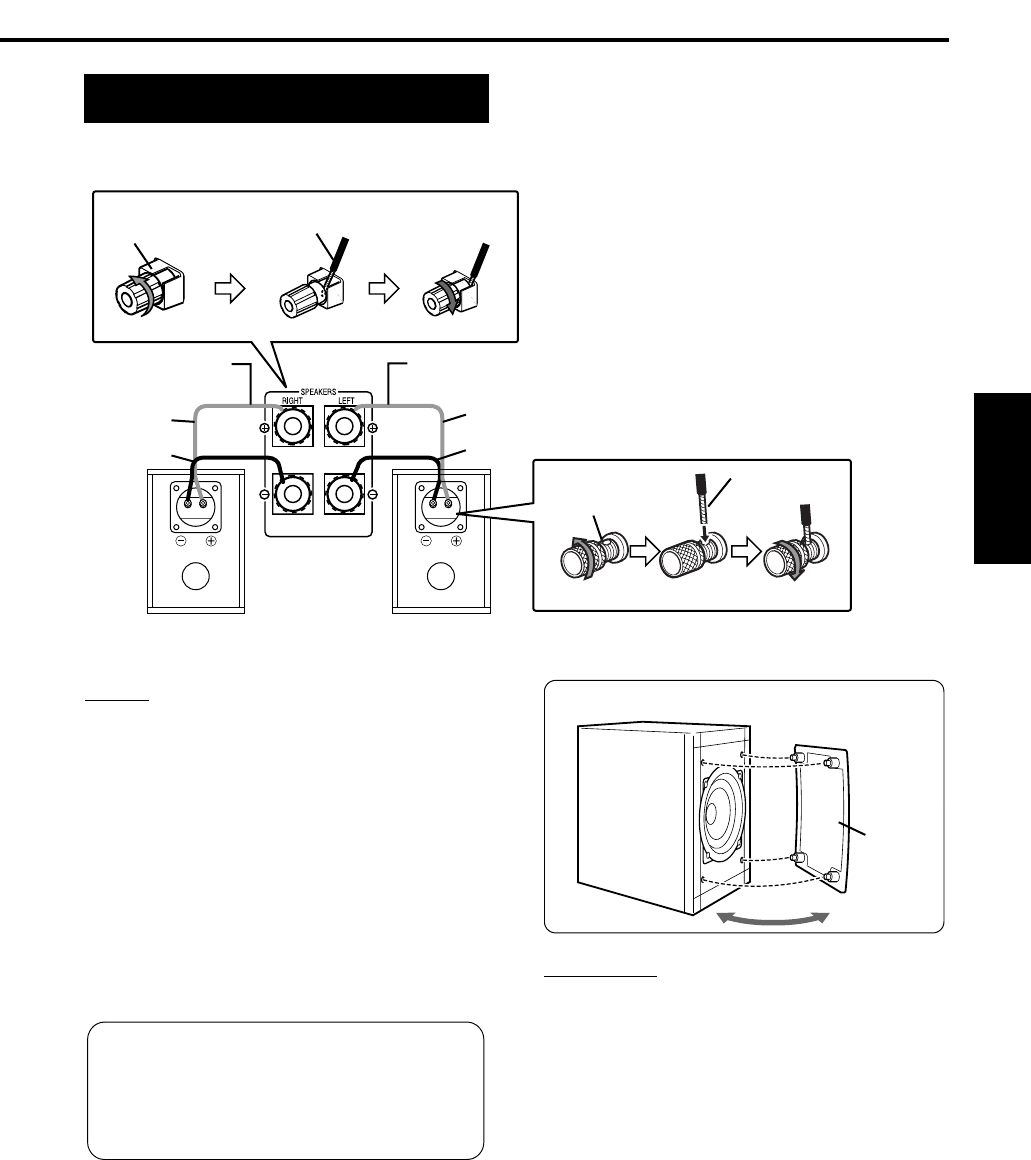 SPEAKERS
RIGHT
LEFT