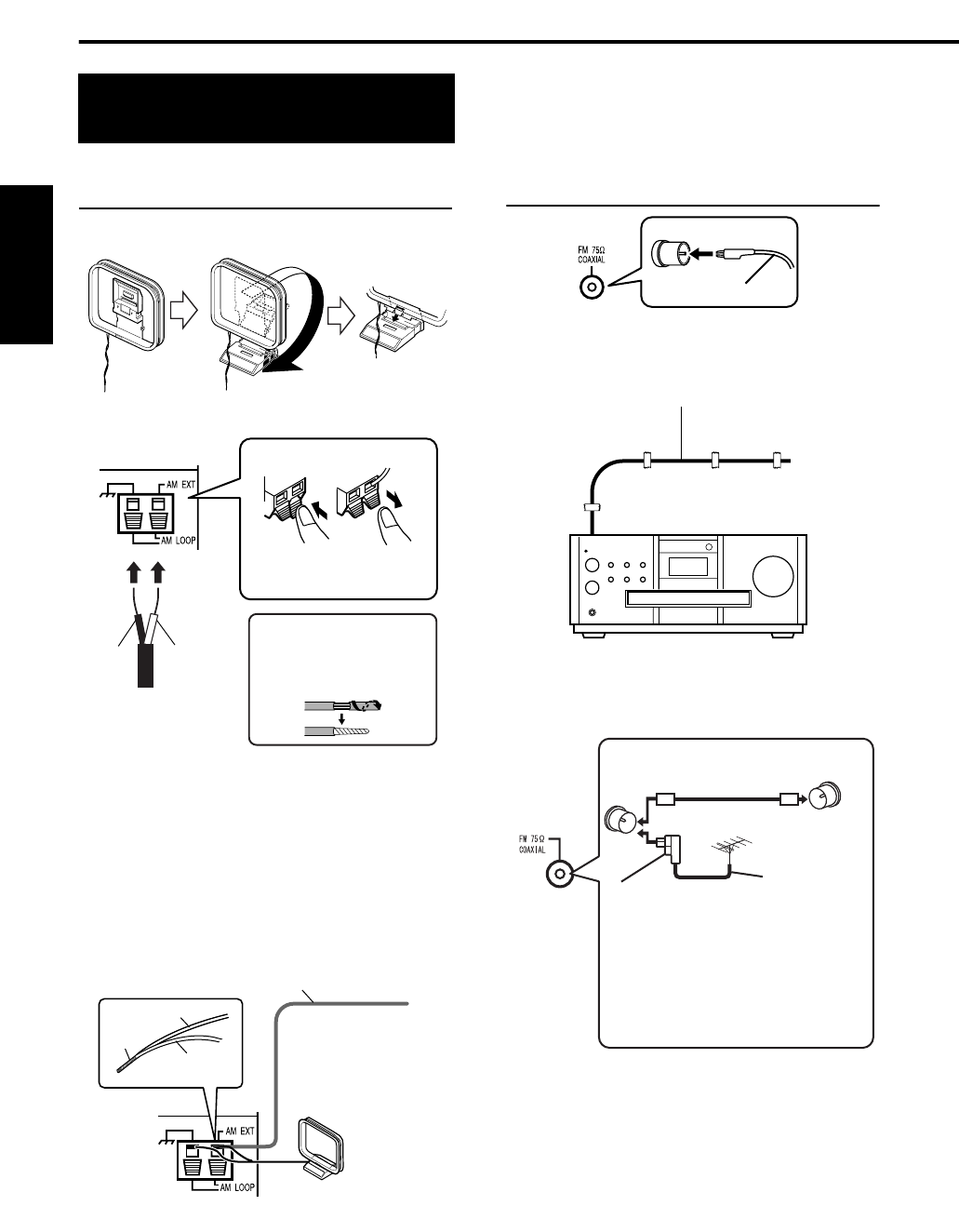 FM 75Ω COAXIAL

AM EXT

AM LOOP

FM 75Ω COAXIAL

AM EXT

AM LOOP