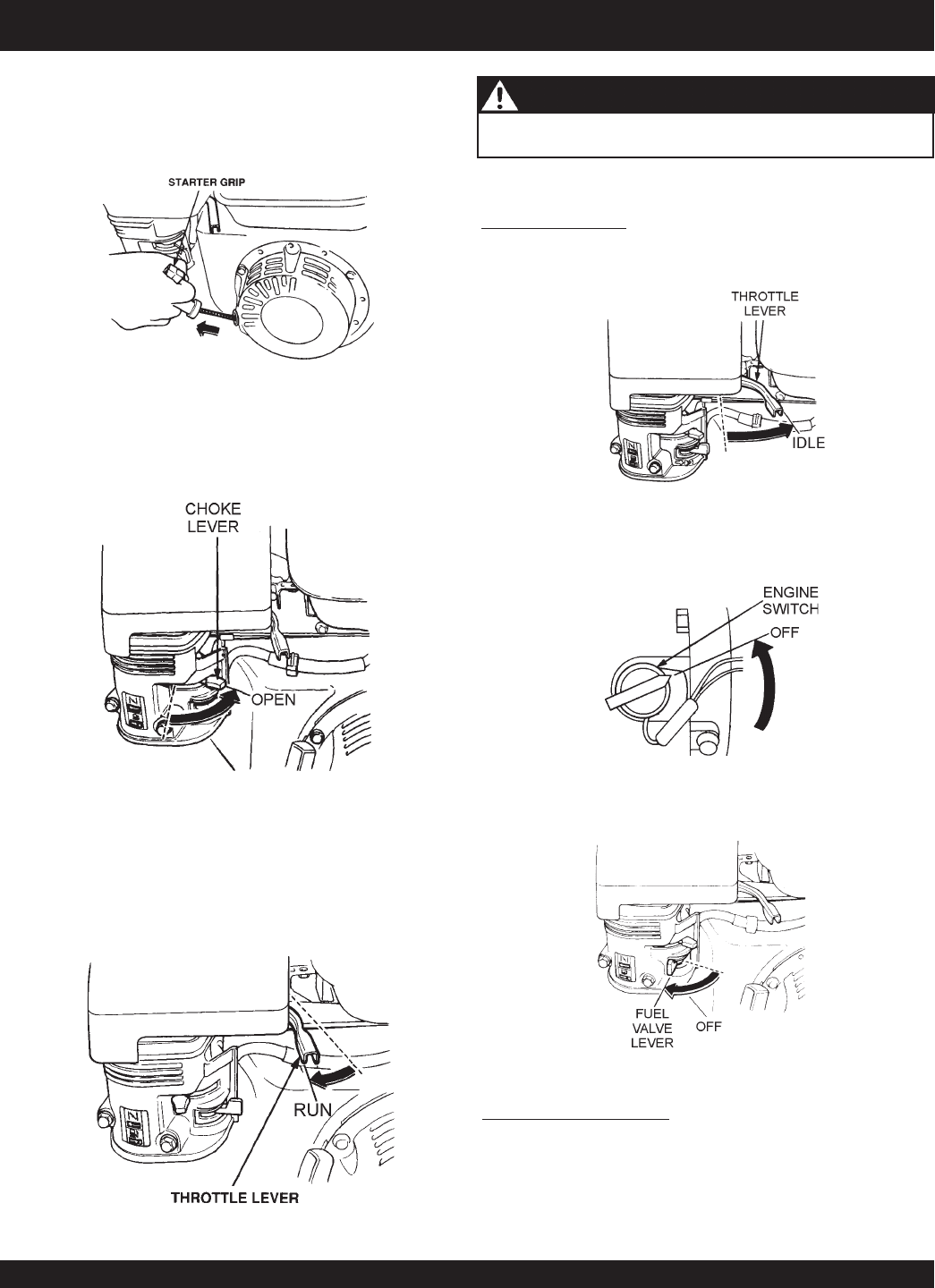 STARTER GRIP

CHOKE LEVER

OPEN

RUN

THROTTLE LEVER

THROTTLE LEVER

IDLE

ENGINE SWITCH

OFF

FUEL VALVE LEVER

OFF