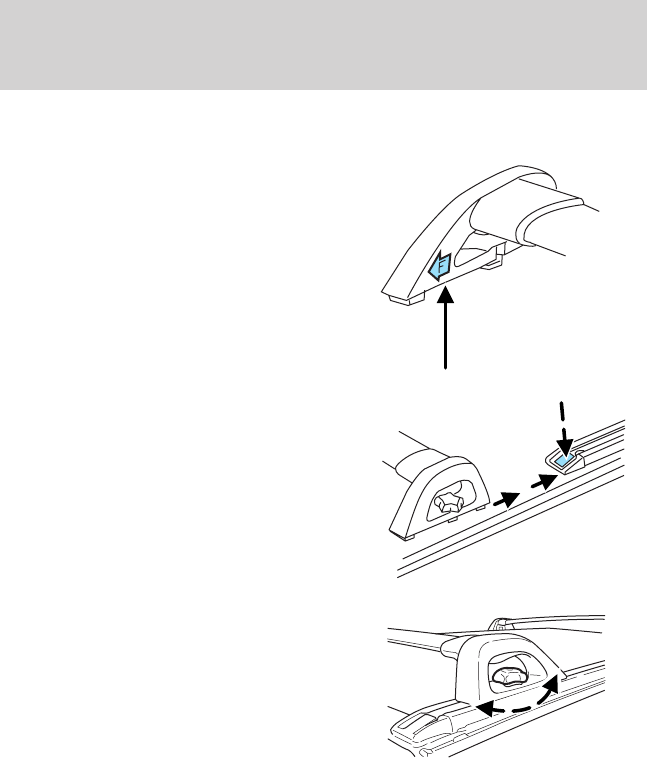 F