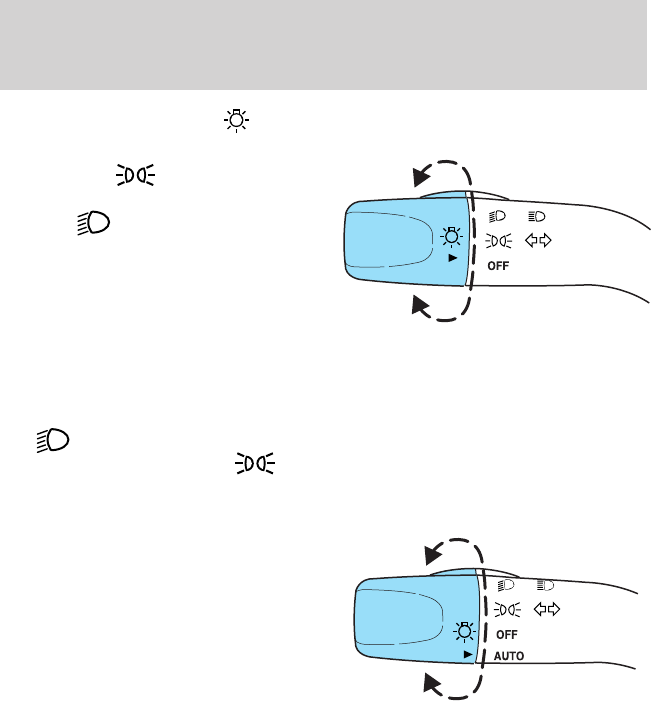 OFF

OFF
AUTO