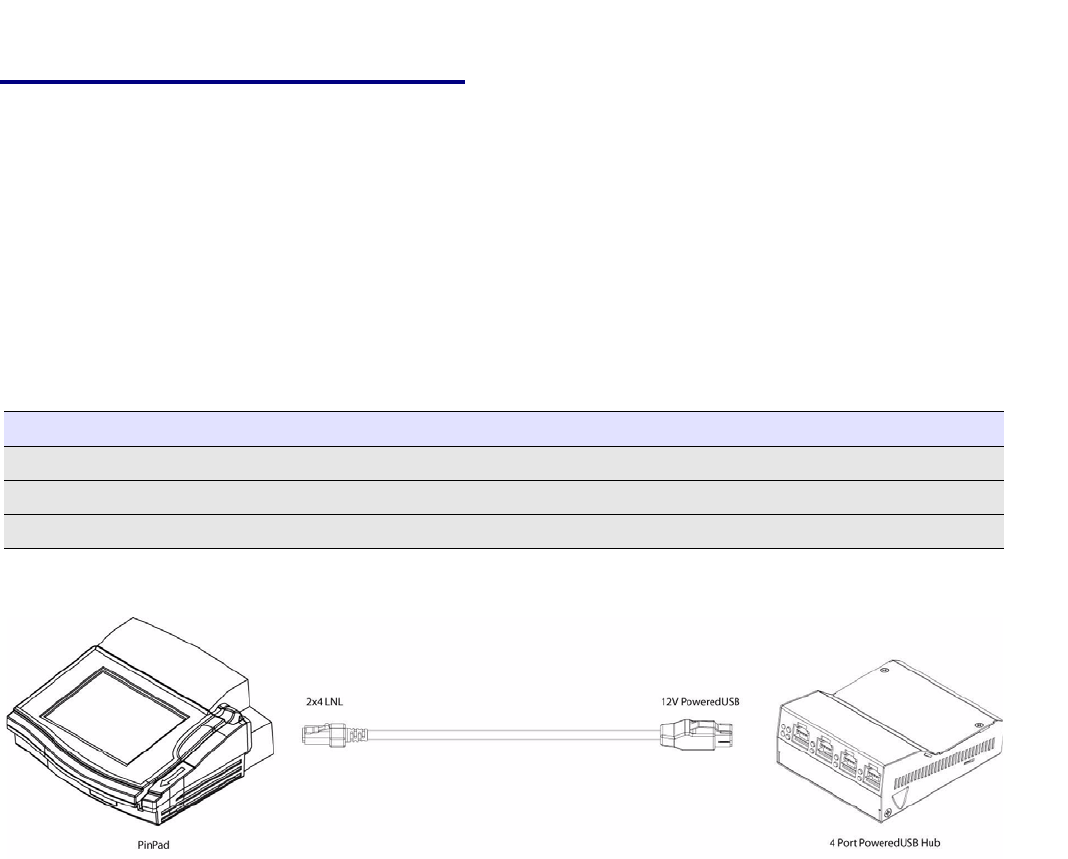 2x4 LNL

12V PoweredUSB

PinPad

4 Port PoweredUSB Hub