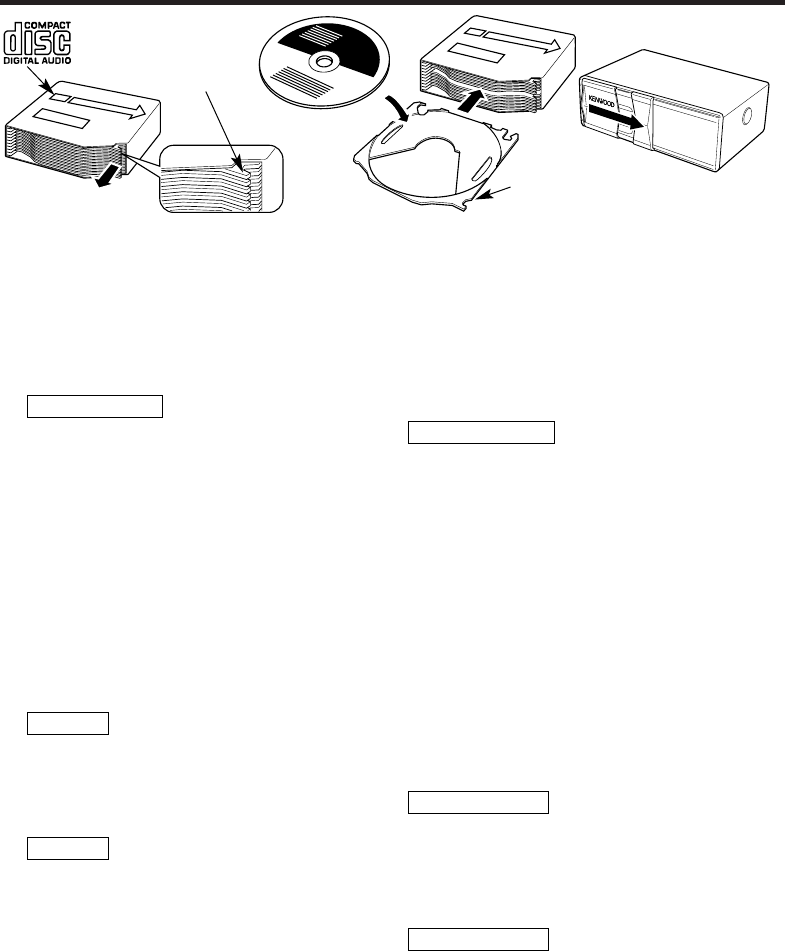 COMPACT
disc
DIGITAL AUDIO

KENWOOD