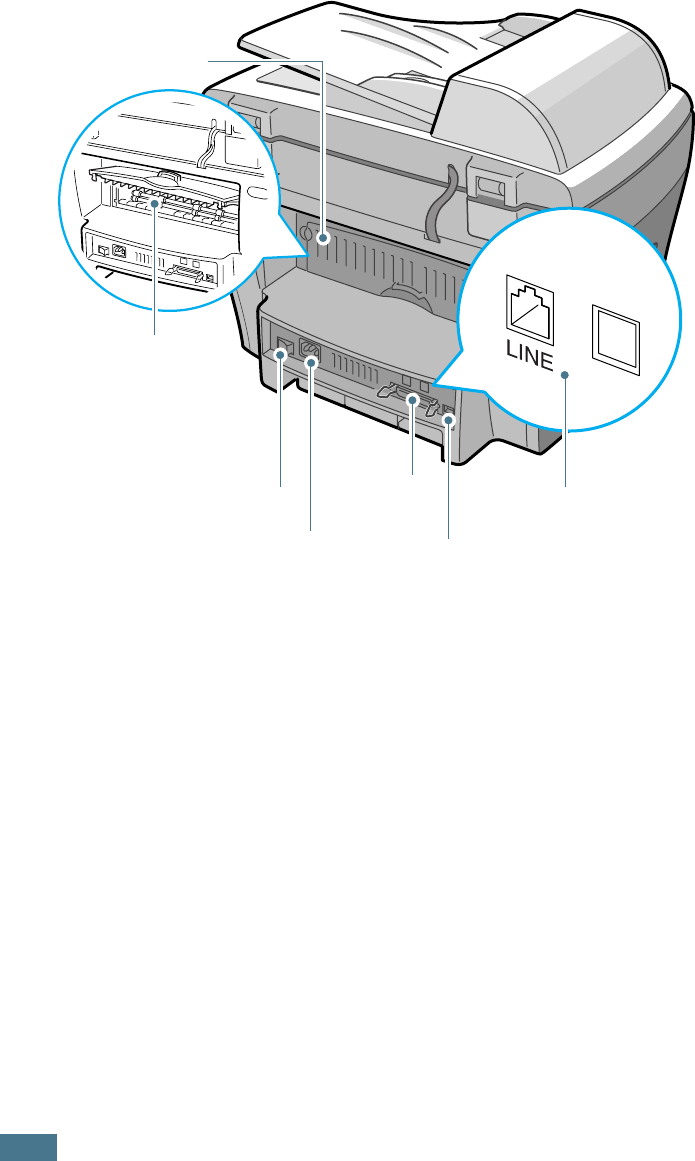 LINE