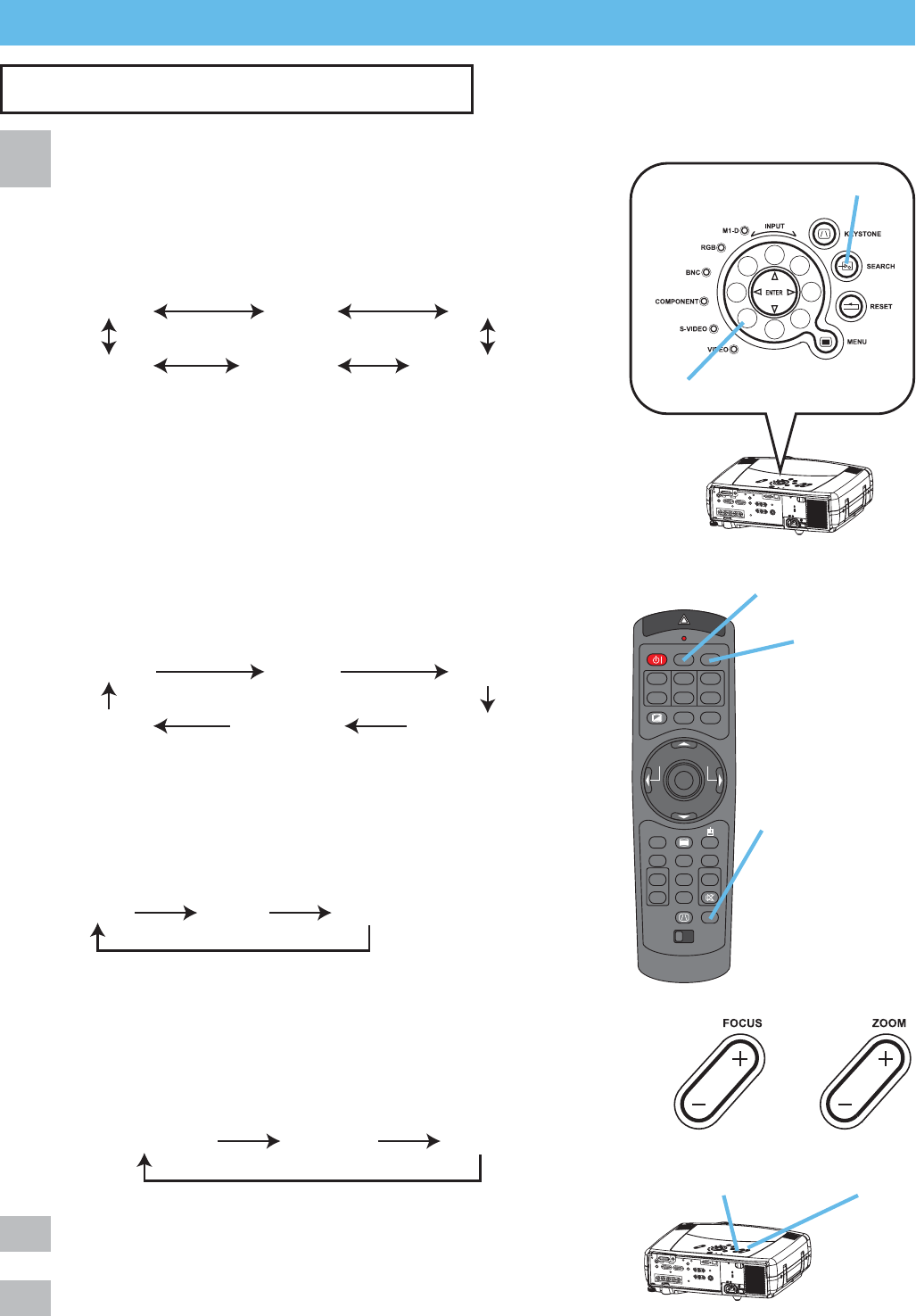 M1-D
INPUT
KEYSTONE
RGB
SEARCH
BNC
ENTER
RESET
COMPONENT
S-VIDEO
MENU
VIDEO

FOCUS
ZOOM