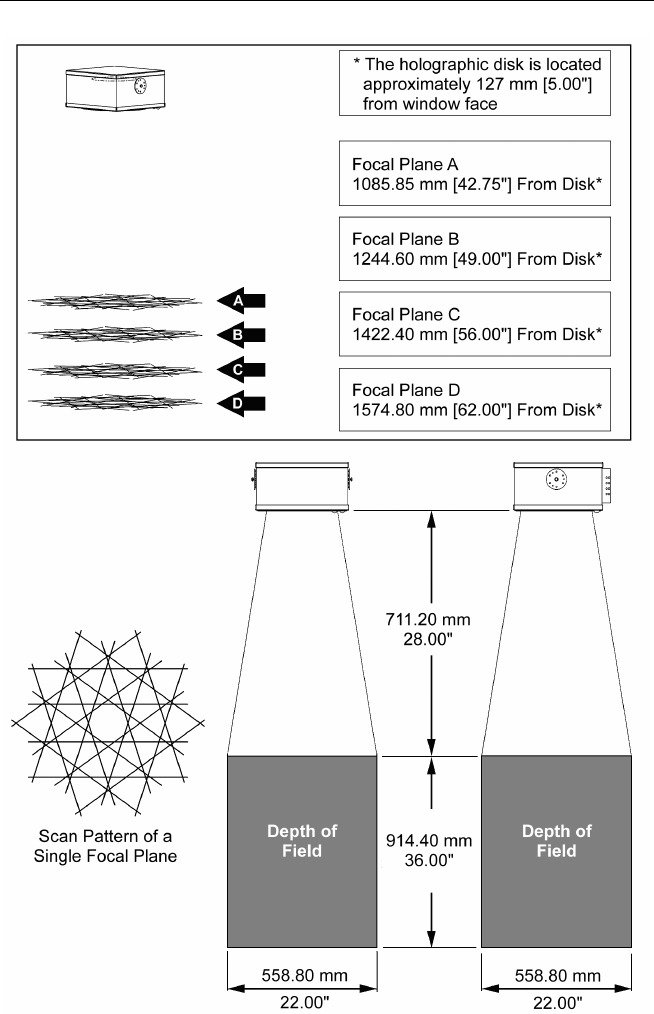 * The holographic disk is located approximately 127 mm [5.00"] from window face

Focal Plane A
1085.85 mm [42.75"] From Disk*

Focal Plane B
1244.60 mm [49.00"] From Disk*

Focal Plane C
1422.40 mm [56.00"] From Disk*

Focal Plane D
1574.80 mm [62.00"] From Disk*

A
B
C
D

711.20 mm
28.00"

Scan Pattern of a Single Focal Plane

Depth of Field

914.40 mm
36.00"

Depth of Field

558.80 mm
22.00"

558.80 mm
22.00"