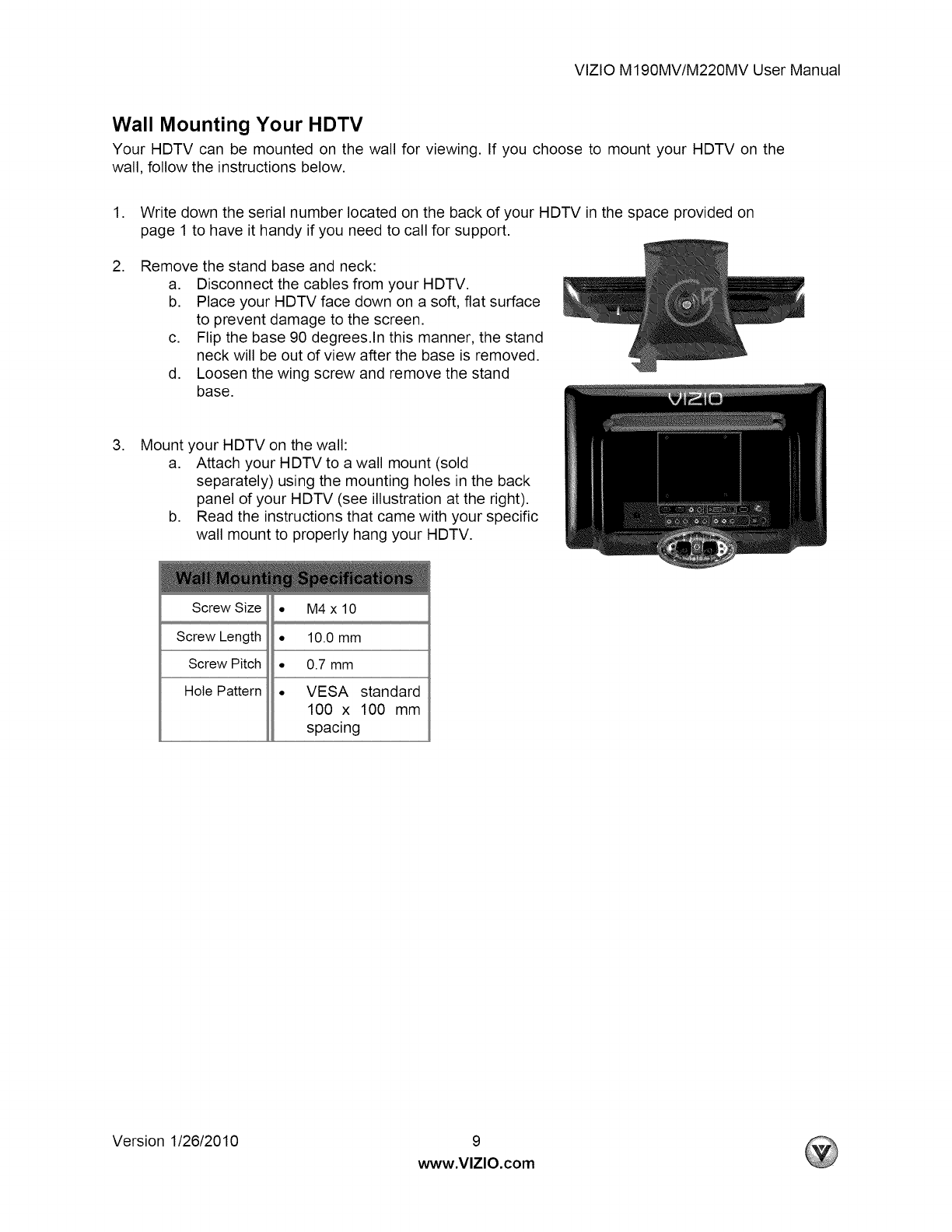 VIZIO M190MV/M220MV User Manual

Wall Mounting Your HDTV

Your HDTV can be mounted on the wall for viewing. If you choose to mount your HDTV on the wall, follow the instructions below.

1. Write down the serial number located on the back of your HDTV in the space provided on page 1 to have it handy if you need to call for support.

2. Remove the stand base and neck:
a. Disconnect the cables from your HDTV.
b. Place your HDTV face down on a soft, flat surface to prevent damage to the screen.
c. Flip the base 90 degrees.In this manner, the stand neck will be out of view after the base is removed.
d. Loosen the wing screw and remove the stand base.

3. Mount your HDTV on the wall:
a. Attach your HDTV to a wall mount (sold separately) using the mounting holes in the back panel of your HDTV (see illustration at the right).
b. Read the instructions that came with your specific wall mount to properly hang your HDTV.

VIZIO

| Wall Mounting Specifications | |
|---|---|
| Screw Size | • M4 x 10 |
| Screw Length | • 10.0 mm |
| Screw Pitch | • 0.7 mm |
| Hole Pattern | • VESA standard 100 x 100 mm spacing |

Version 1/26/2010

9

www.VIZIO.com