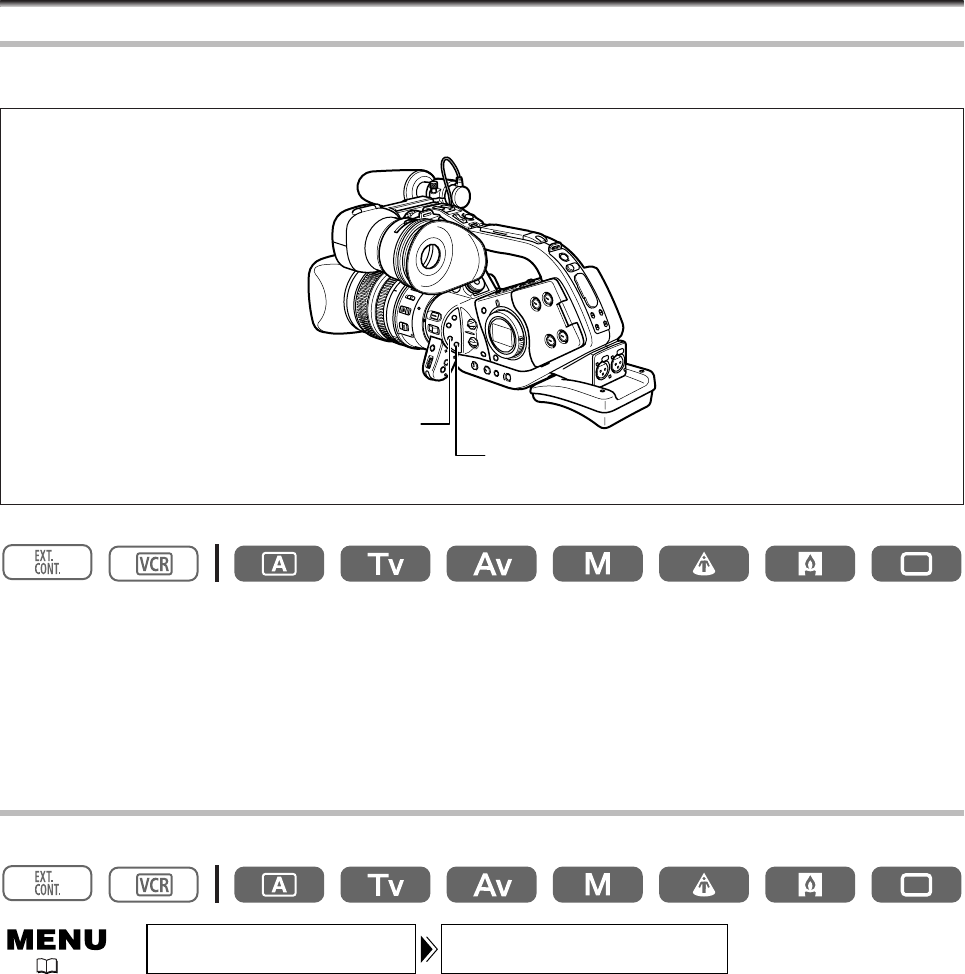 EXT. CONT.

VCR

A

Tv

Av

M

EXT. CONT.

VCR

A

Tv

Av

M

MENU