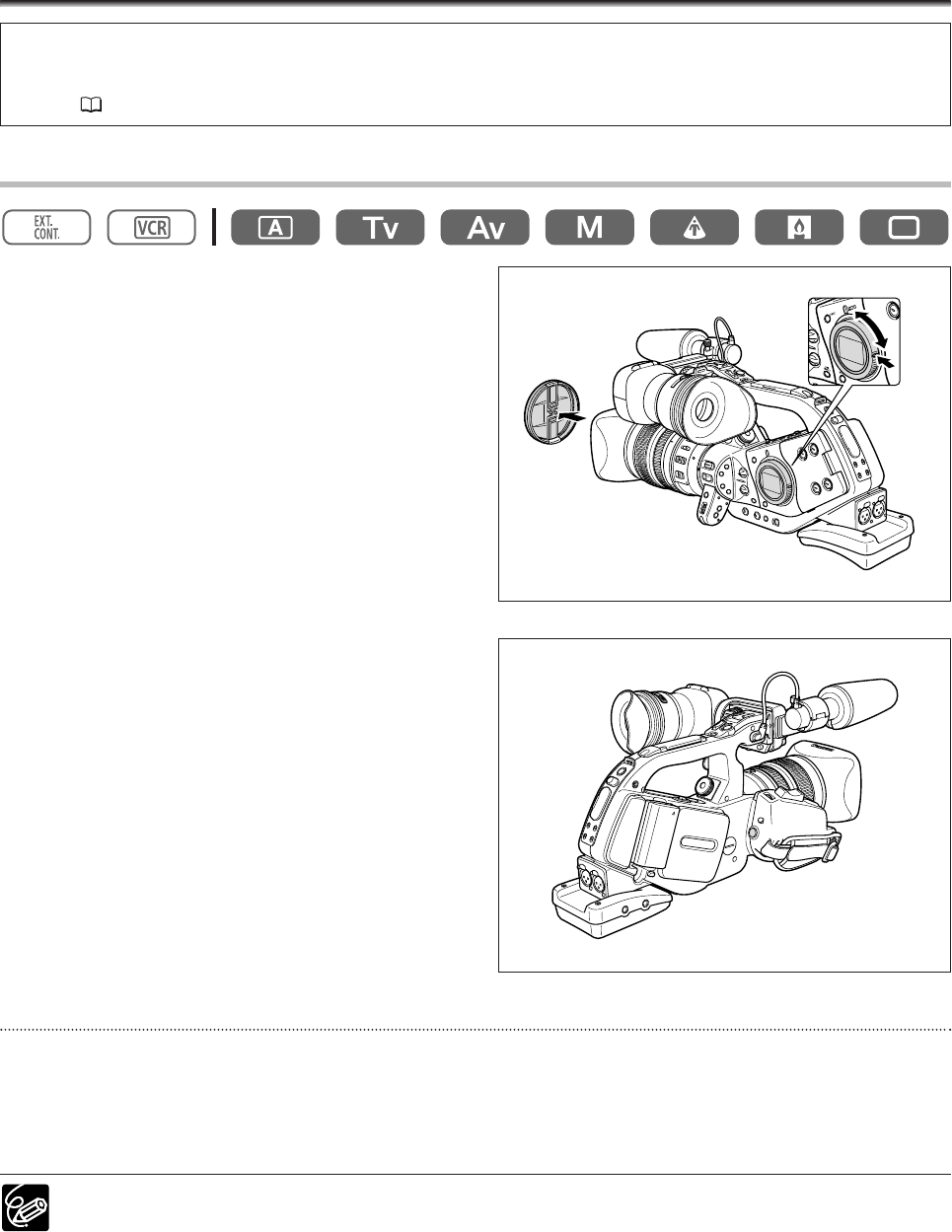 EXT. CONT.

VCR

A

Tv

Av

M