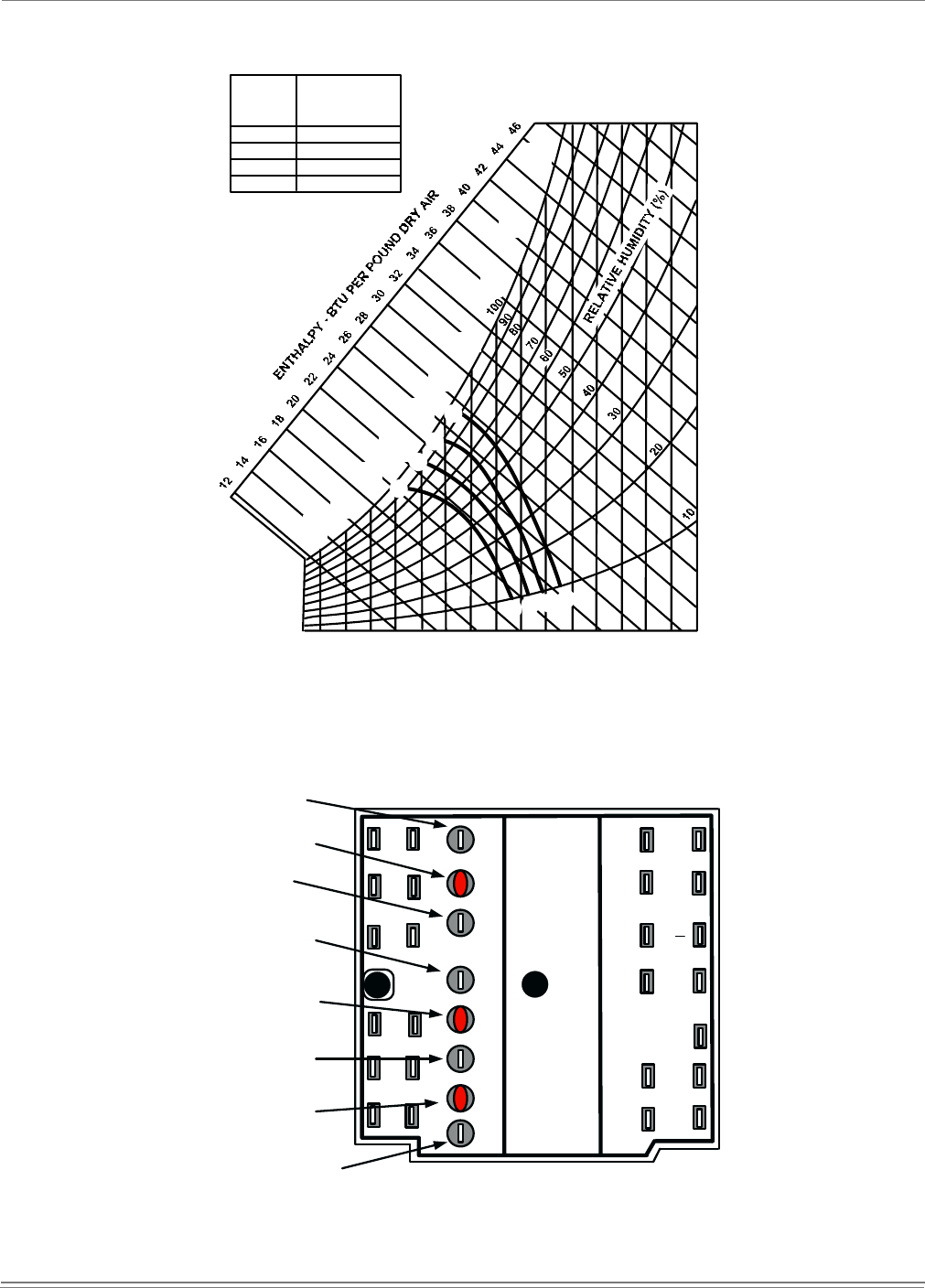 ENTHALPY - BTU PER POUND DRY AIR

12 14 16 18 20 22 24 26 28 30 32 34 36 38 40 42 44 46

RELATIVE HUMIDITY (%)

100 90 80 70 60 50 40 30 20 10