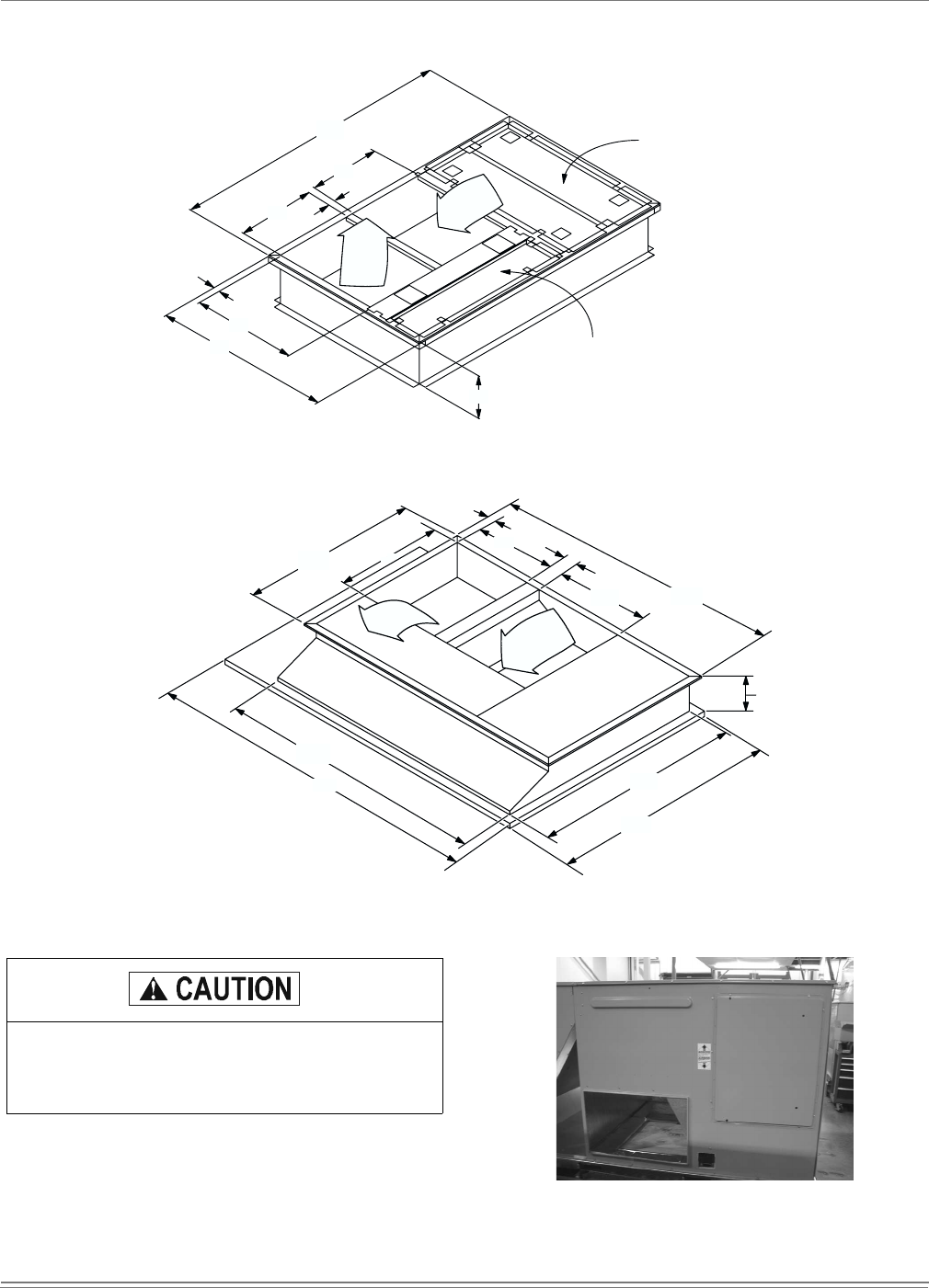 CAUTION